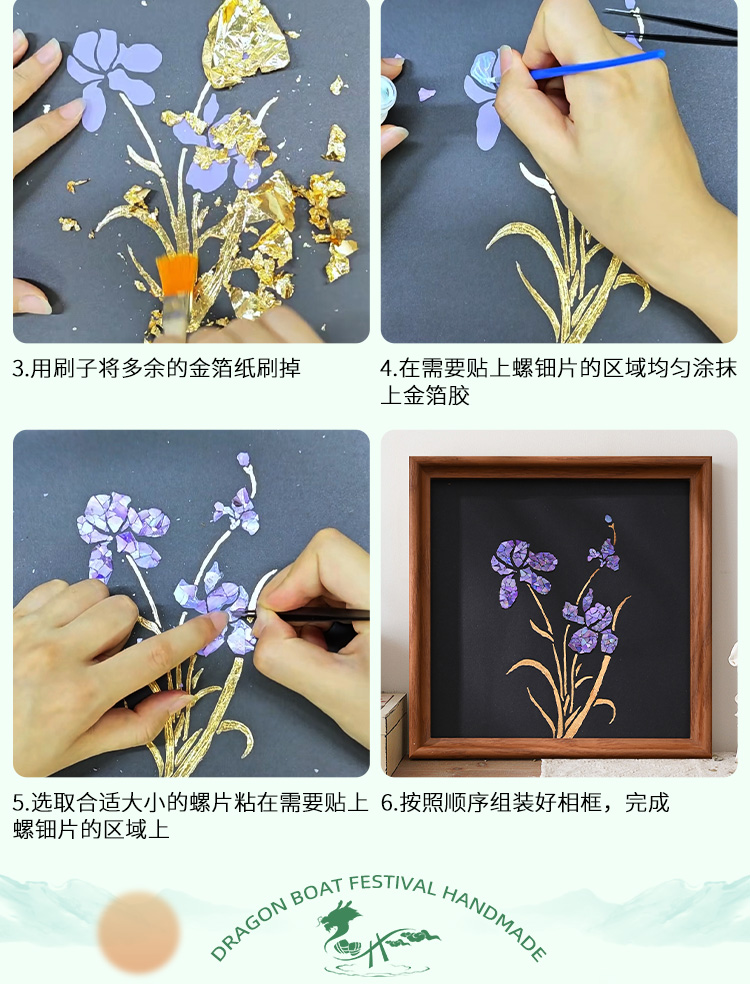 3.用刷子将多余的金箔纸刷掉

4.在需要贴上螺钿片的区域均匀涂抹上金箔胶

5.选取合适大小的螺片粘在需要贴上螺钿片的区域上

6.按照顺序组装好相框，完成

DRAGON BOAT FESTIVAL HANDMADE