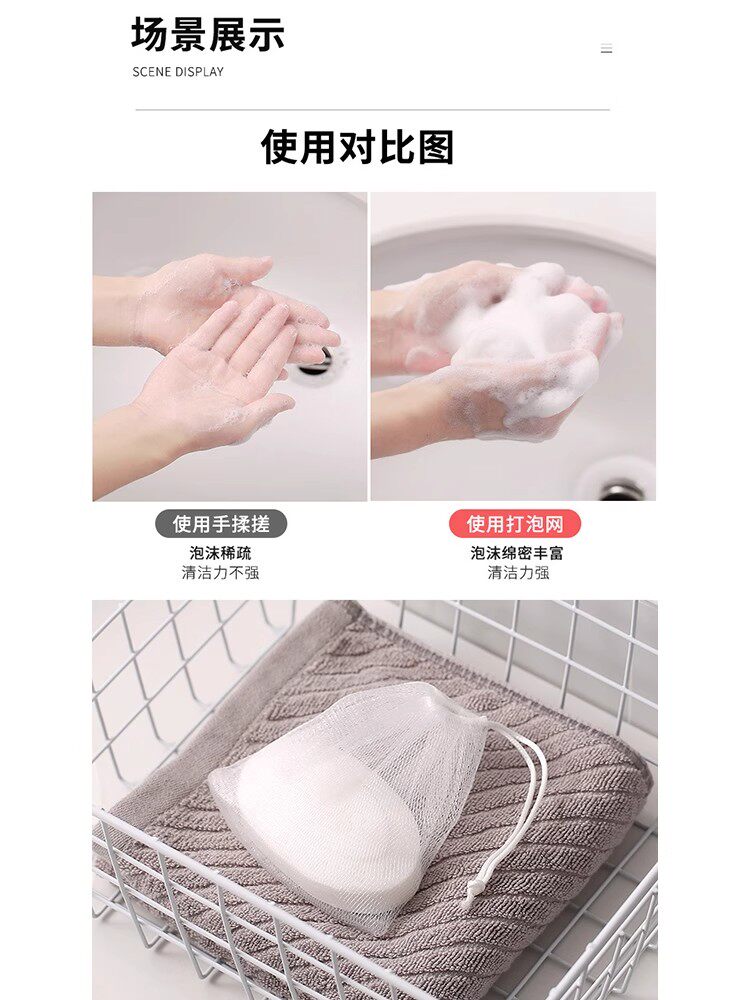 场景展示
SCENE DISPLAY

使用对比图

使用手揉搓
泡沫稀疏
清洁力不强

使用打泡网
泡沫绵密丰富
清洁力强