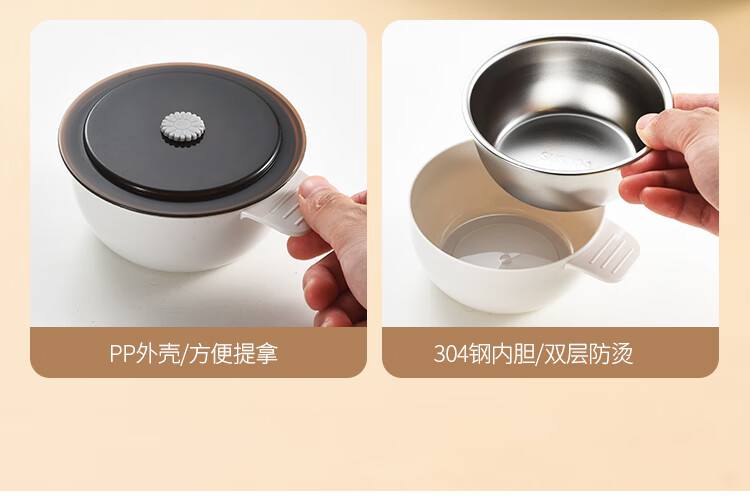 PP外壳/方便提拿

304钢内胆/双层防烫