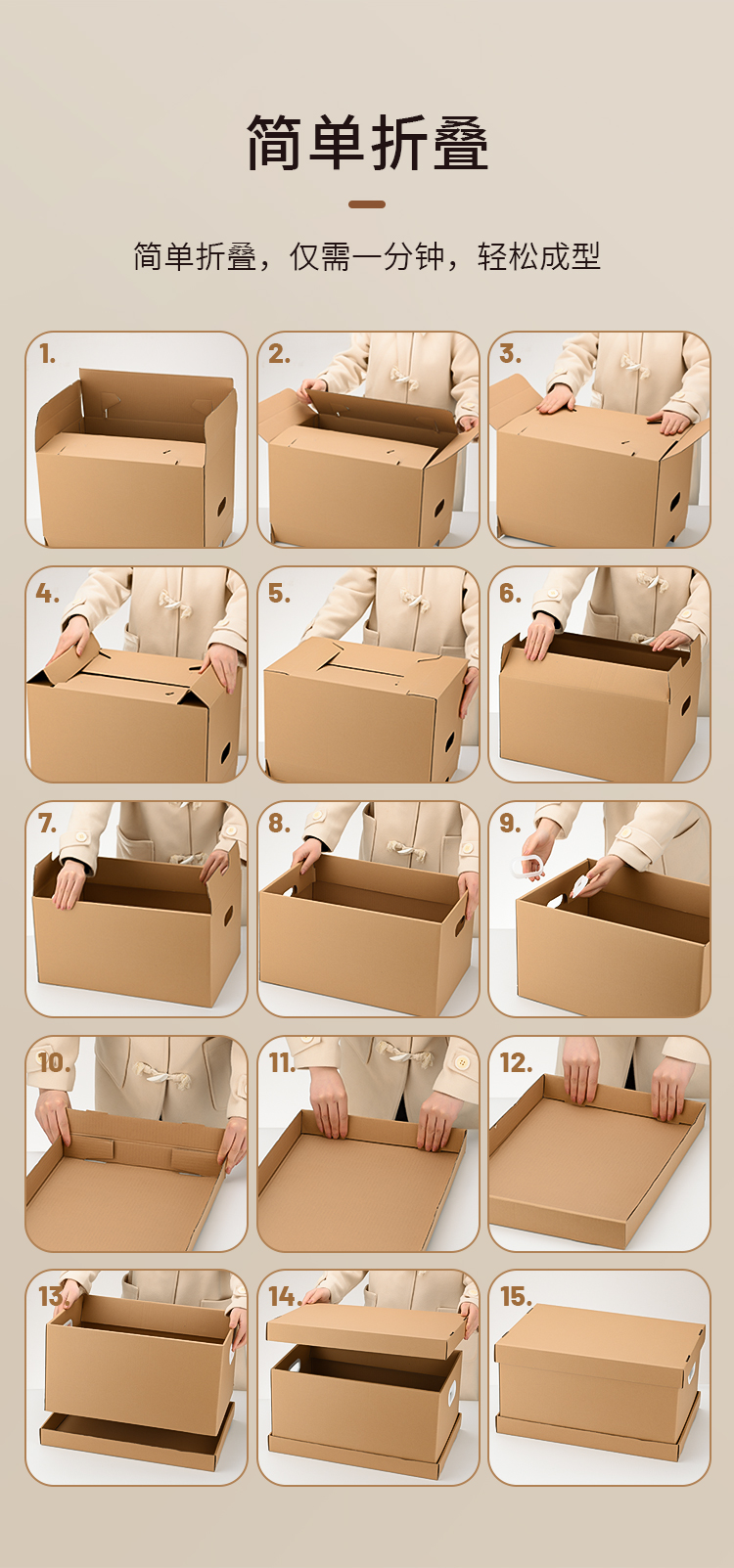 简单折叠

简单折叠，仅需一分钟，轻松成型

1.

2.

3.

4.

5.

6.

7.

8.

9.

10.

11.

12.

13.

14.

15.