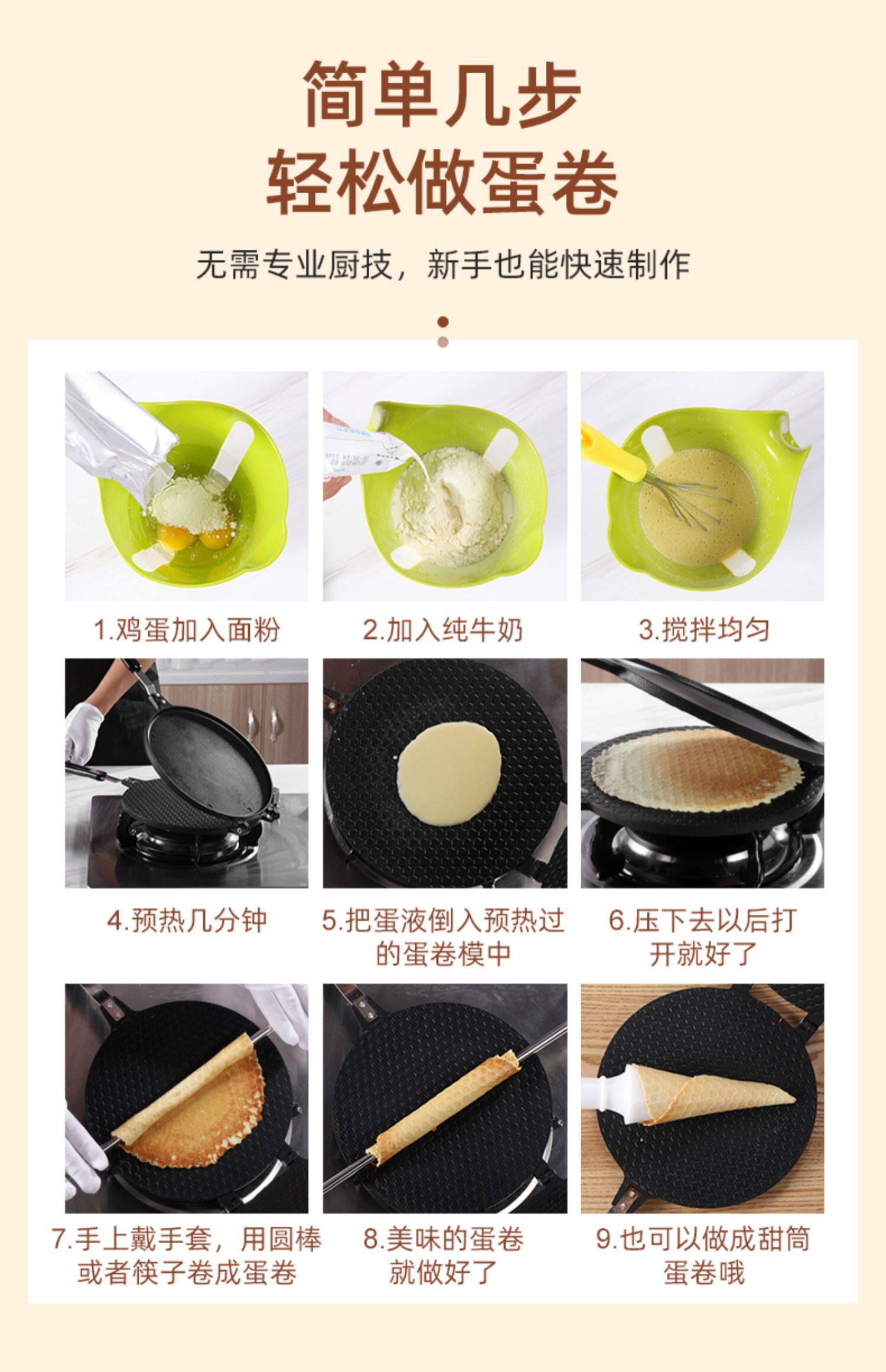 简单几步
轻松做蛋卷

无需专业厨技，新手也能快速制作

1.鸡蛋加入面粉

2.加入纯牛奶

3.搅拌均匀

4.预热几分钟

5.把蛋液倒入预热过的蛋卷模中

6.压下去以后打开就好了

7.手上戴手套，用圆棒或者筷子卷成蛋卷

8.美味的蛋卷就做好了

9.也可以做成甜筒蛋卷哦