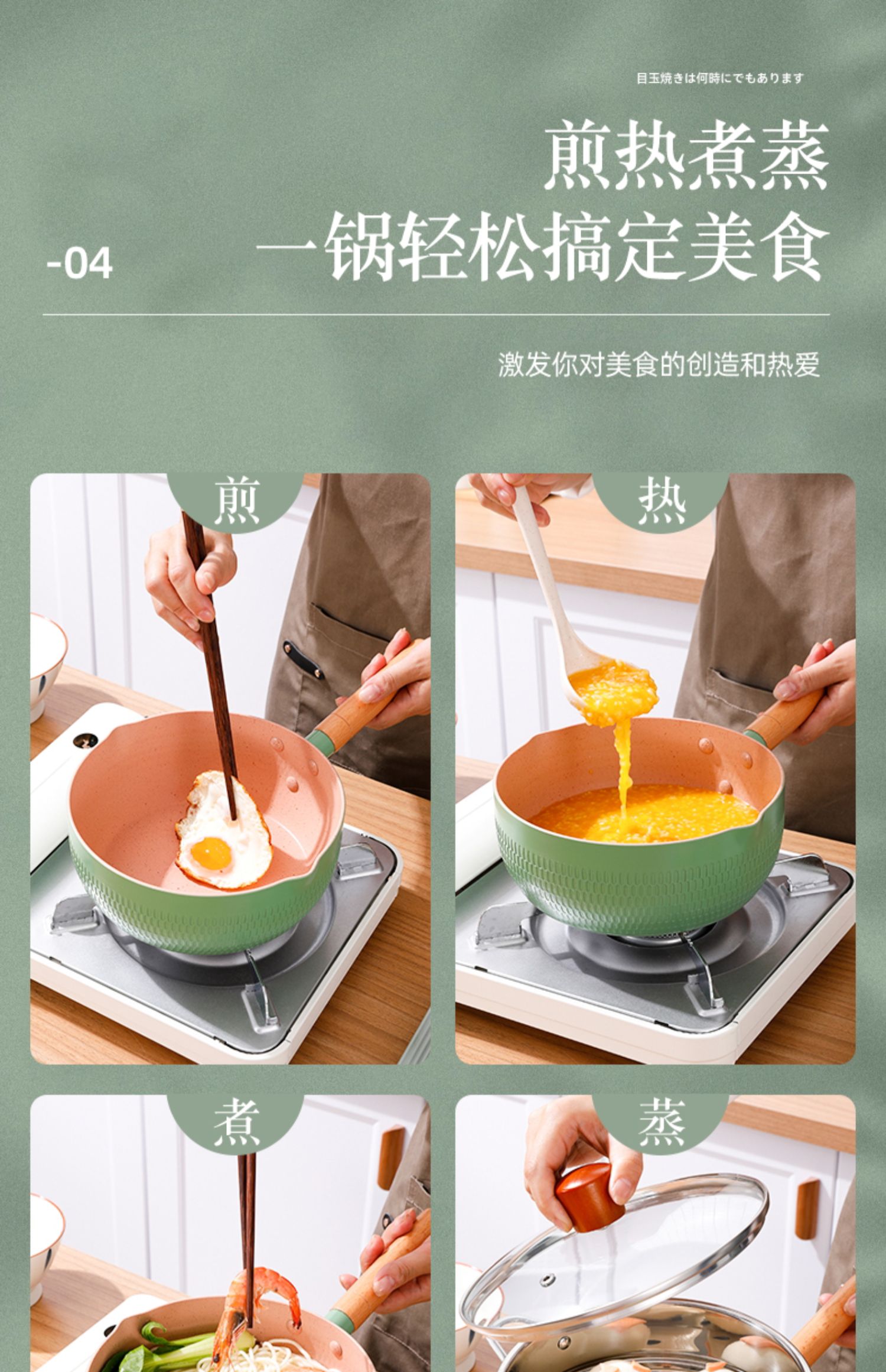 目玉焼きは何時にでもあります

煎热煮蒸

-04

一锅轻松搞定美食

激发你对美食的创造和热爱

煎

热

煮

蒸