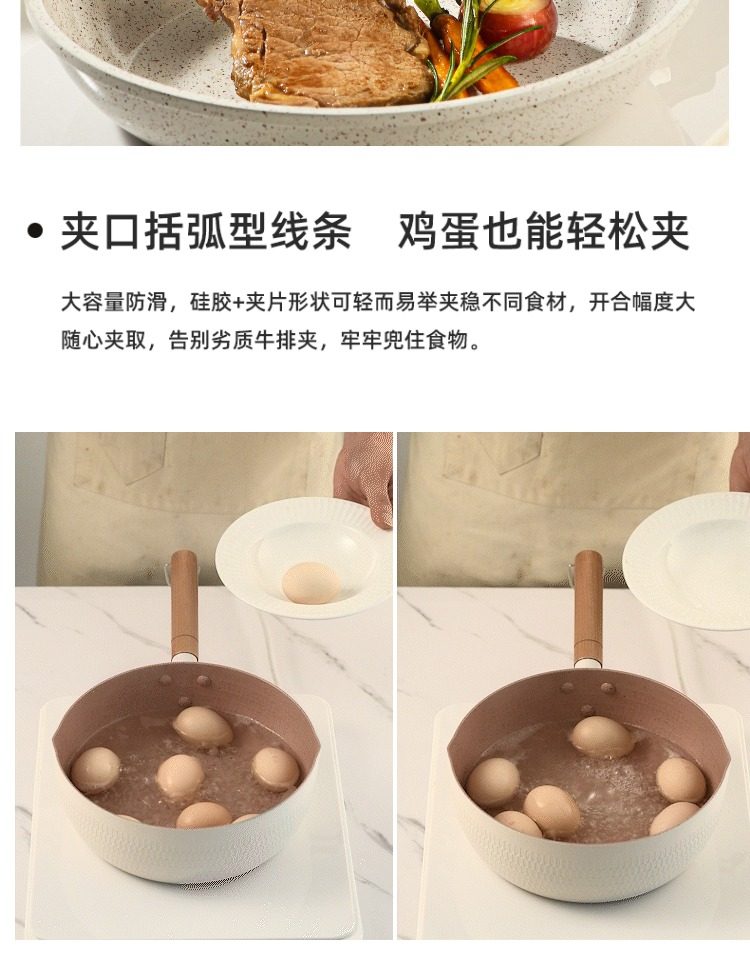 • 夹口括弧型线条　鸡蛋也能轻松夹

大容量防滑，硅胶+夹片形状可轻而易举夹稳不同食材，开合幅度大随心夹取，告别劣质牛排夹，牢牢兜住食物。