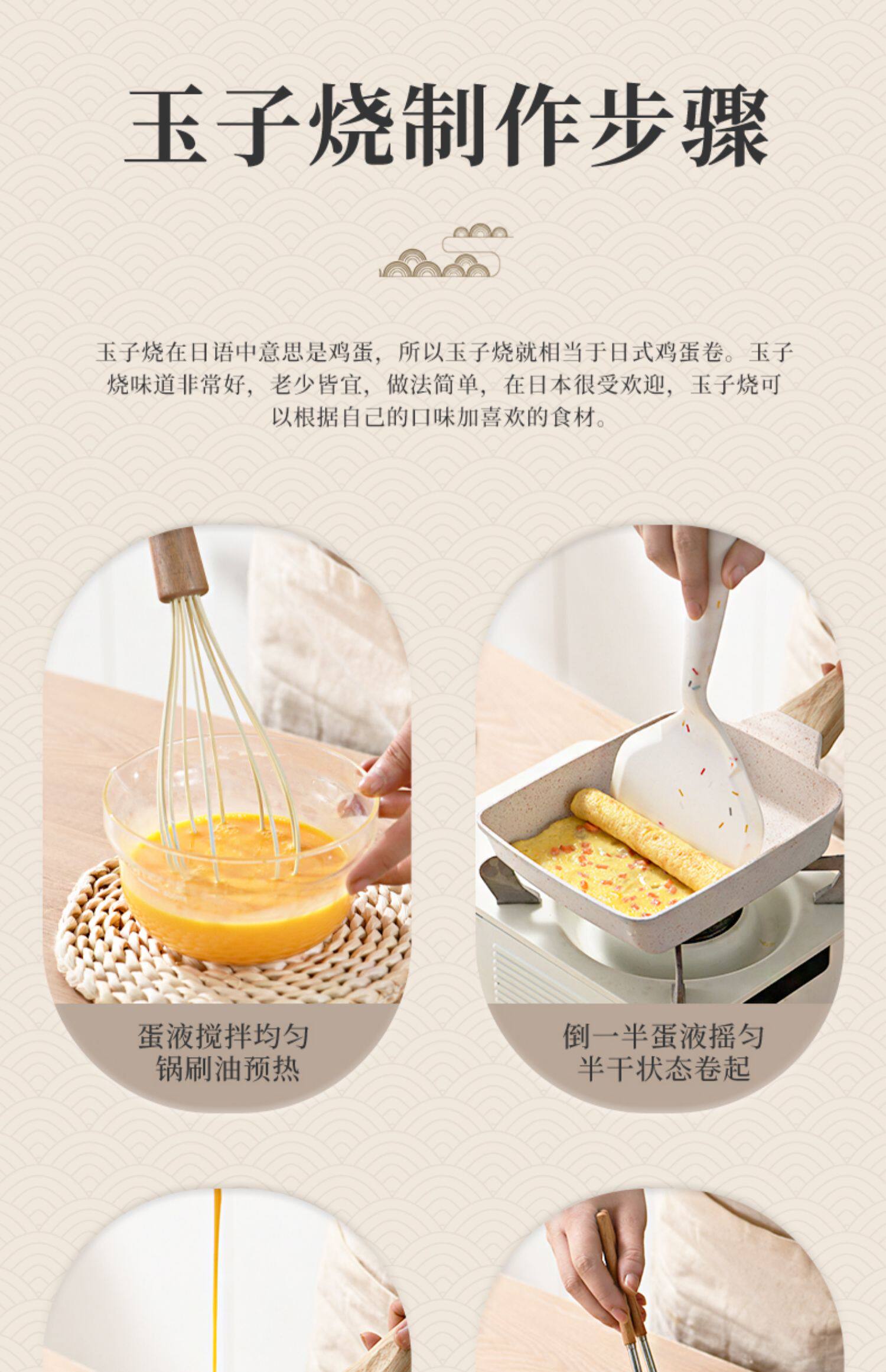 玉子烧制作步骤

玉子烧在日语中意思是鸡蛋，所以玉子烧就相当于日式鸡蛋卷。玉子烧味道非常好，老少皆宜，做法简单，在日本很受欢迎，玉子烧可以根据自己的口味加喜欢的食材。

蛋液搅拌均匀
锅刷油预热

倒一半蛋液摇匀
半干状态卷起