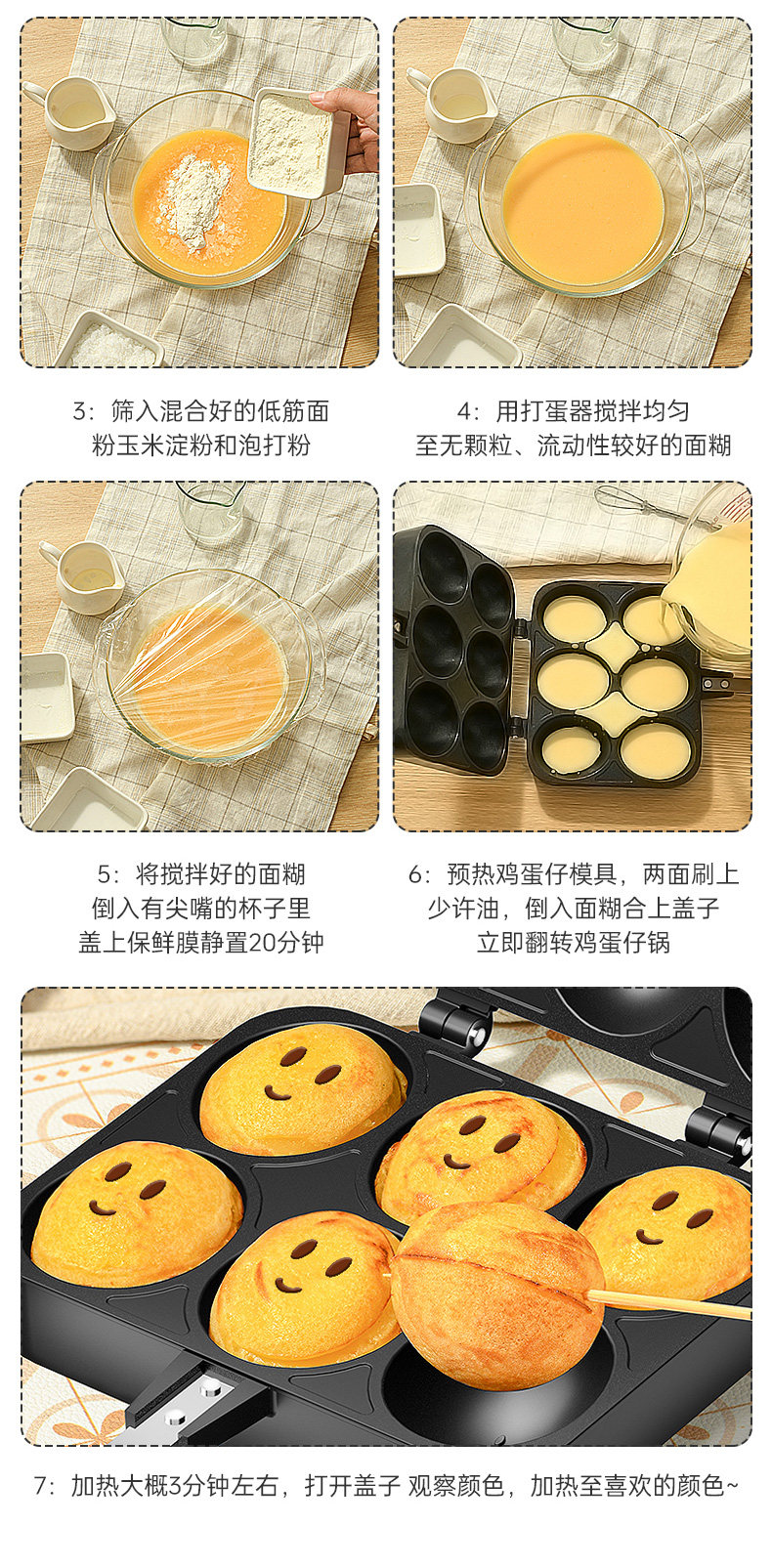 3：筛入混合好的低筋面粉玉米淀粉和泡打粉

4：用打蛋器搅拌均匀至无颗粒、流动性较好的面糊

5：将搅拌好的面糊倒入有尖嘴的杯子里盖上保鲜膜静置20分钟

6：预热鸡蛋仔模具，两面刷上少许油，倒入面糊合上盖子立即翻转鸡蛋仔锅

7：加热大概3分钟左右，打开盖子 观察颜色，加热至喜欢的颜色~