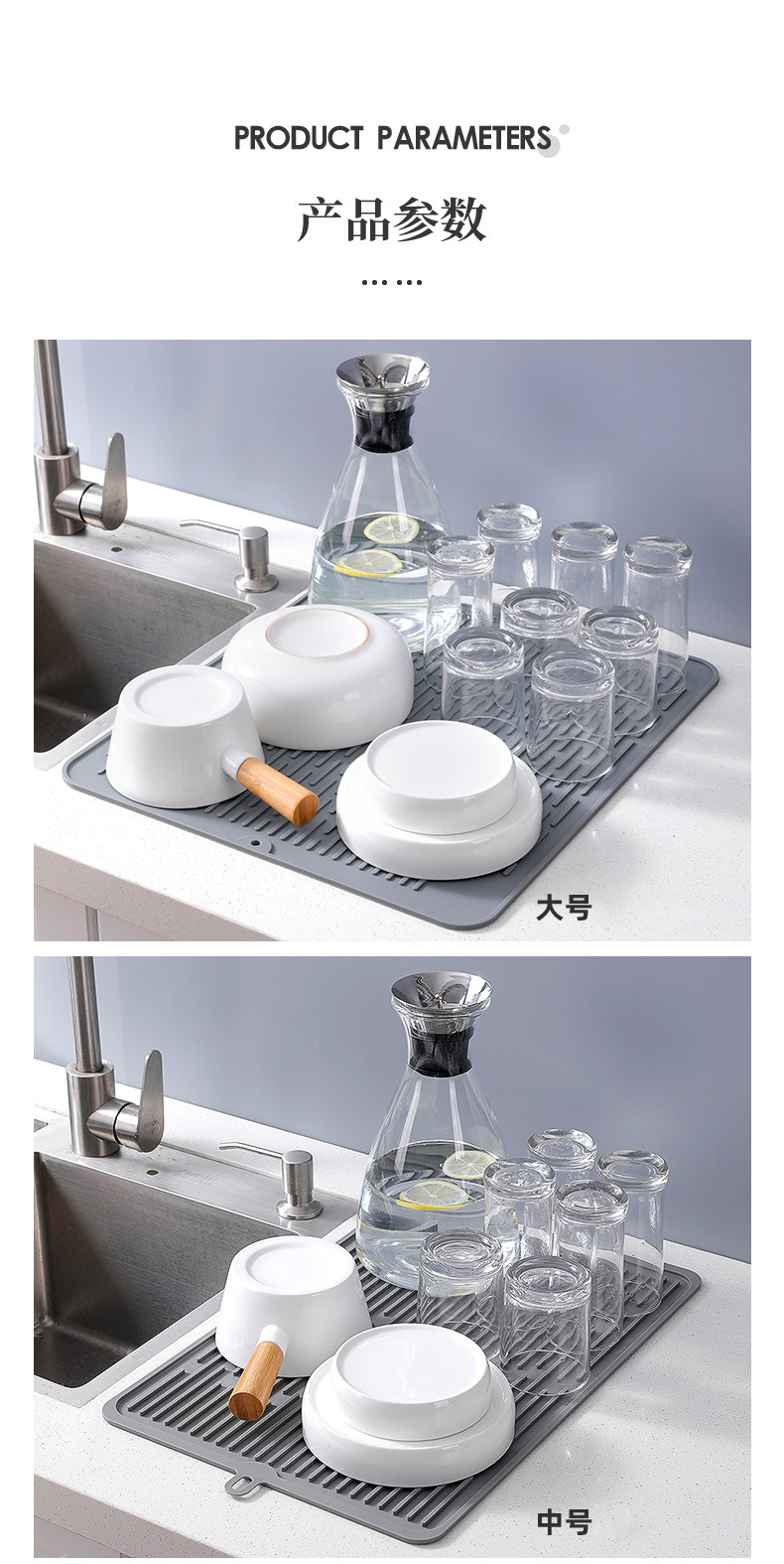 PRODUCT PARAMETERS

产品参数

……

大号

中号