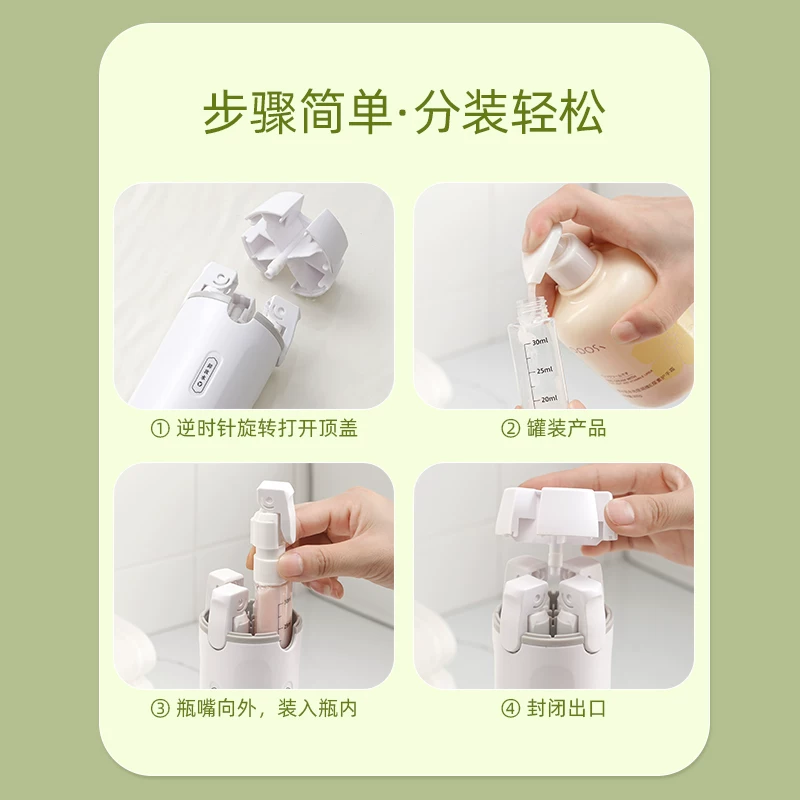 步骤简单·分装轻松

30ml
25ml
20ml

① 逆时针旋转打开顶盖

② 罐装产品

③ 瓶嘴向外，装入瓶内

④ 封闭出口