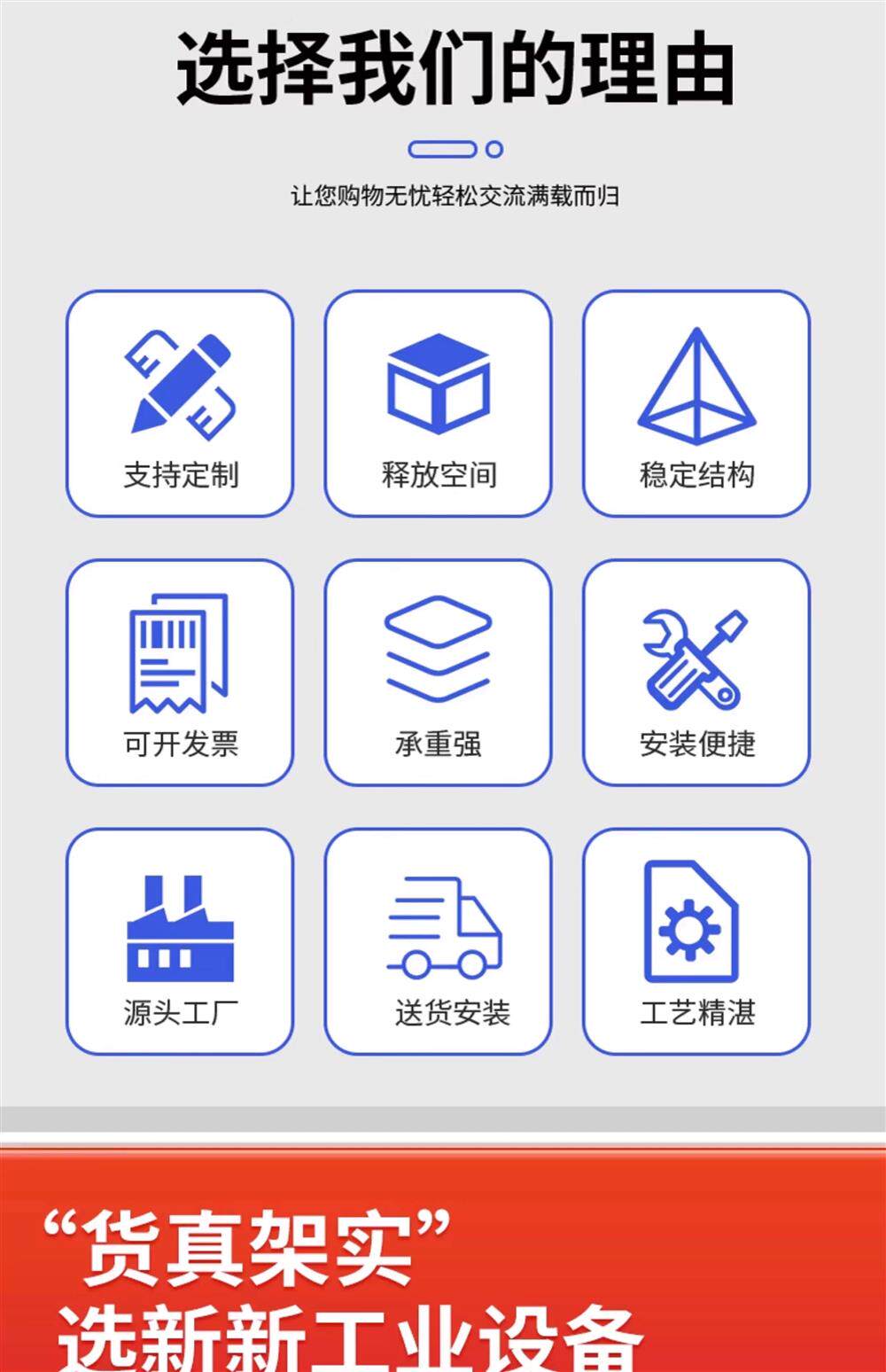 选择我们的理由

让您购物无忧轻松交流满载而归

支持定制

释放空间

稳定结构

可开发票

承重强

安装便捷

源头工厂

送货安装

工艺精湛

“货真架实”
选新新工业设备