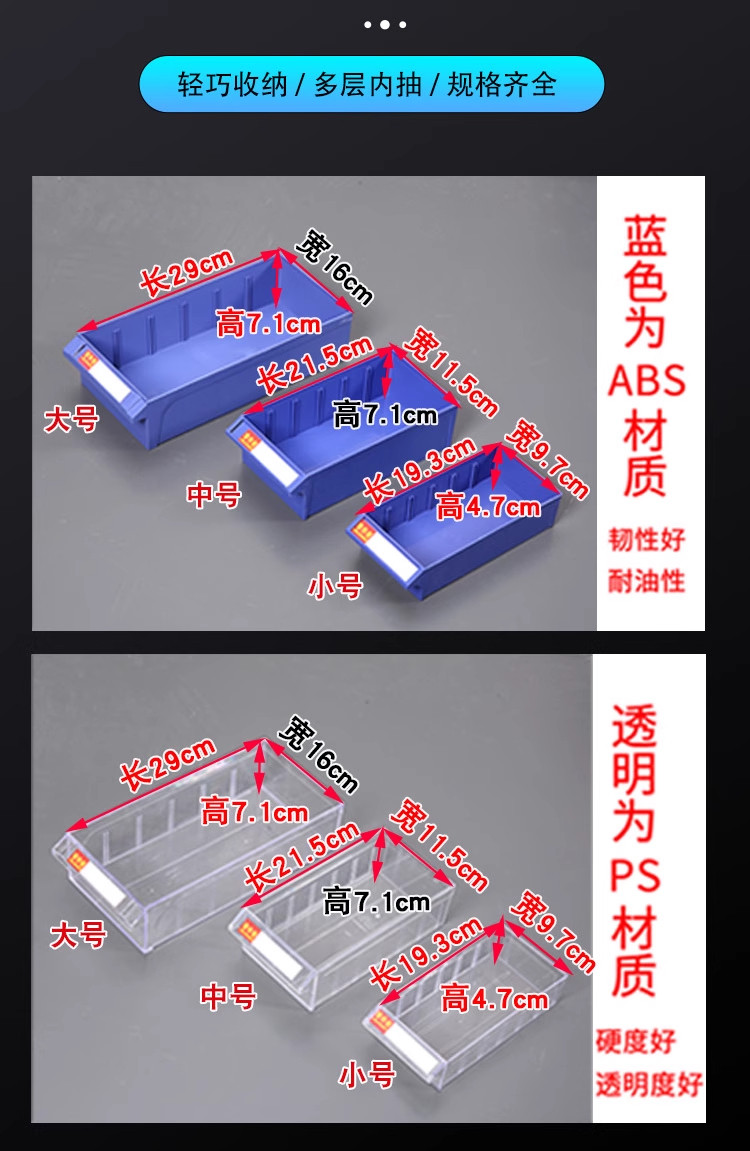 轻巧收纳 / 多层内抽 / 规格齐全

长29cm
宽16cm
高7.1cm
大号
长21.5cm
宽11.5cm
高7.1cm
中号
长19.3cm
宽9.7cm
高4.7cm
小号

蓝色为ABS材质
韧性好
耐油性

长29cm
宽16cm
高7.1cm
大号
长21.5cm
宽11.5cm
高7.1cm
中号
长19.3cm
宽9.7cm
高4.7cm
小号

透明为PS材质
硬度好
透明度好