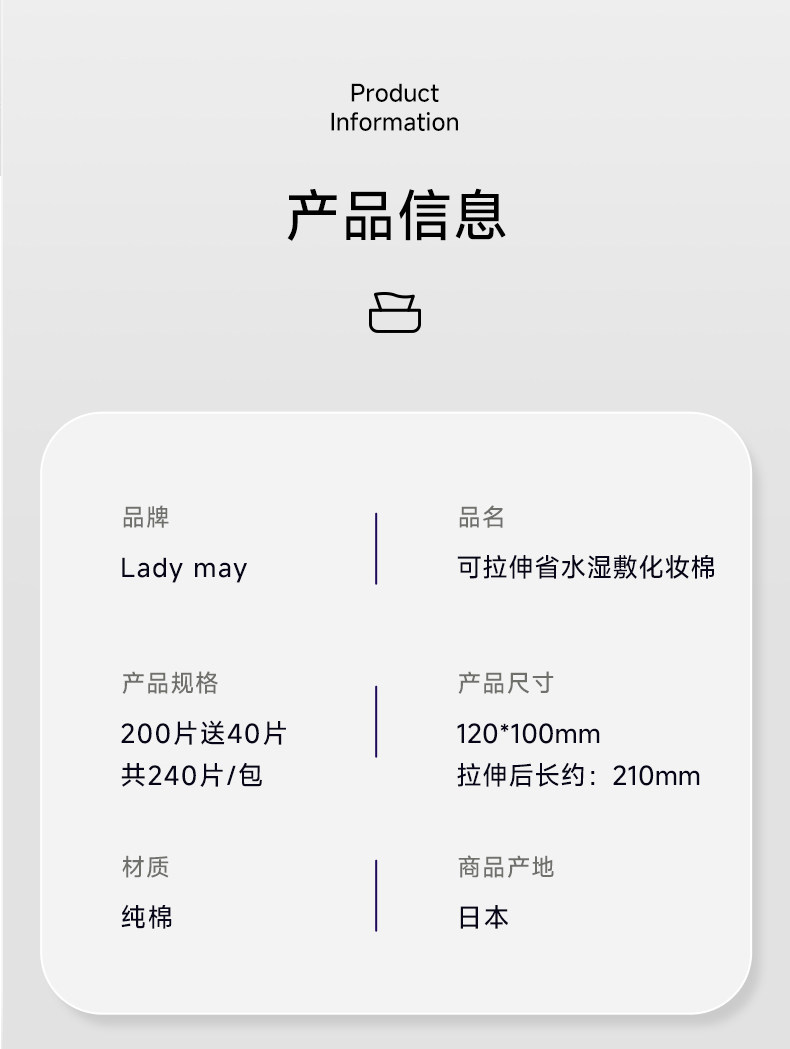 Product
Information

产品信息

品牌
Lady may

品名
可拉伸省水湿敷化妆棉

产品规格
200片送40片
共240片/包

产品尺寸
120*100mm
拉伸后长约：210mm

材质
纯棉

商品产地
日本