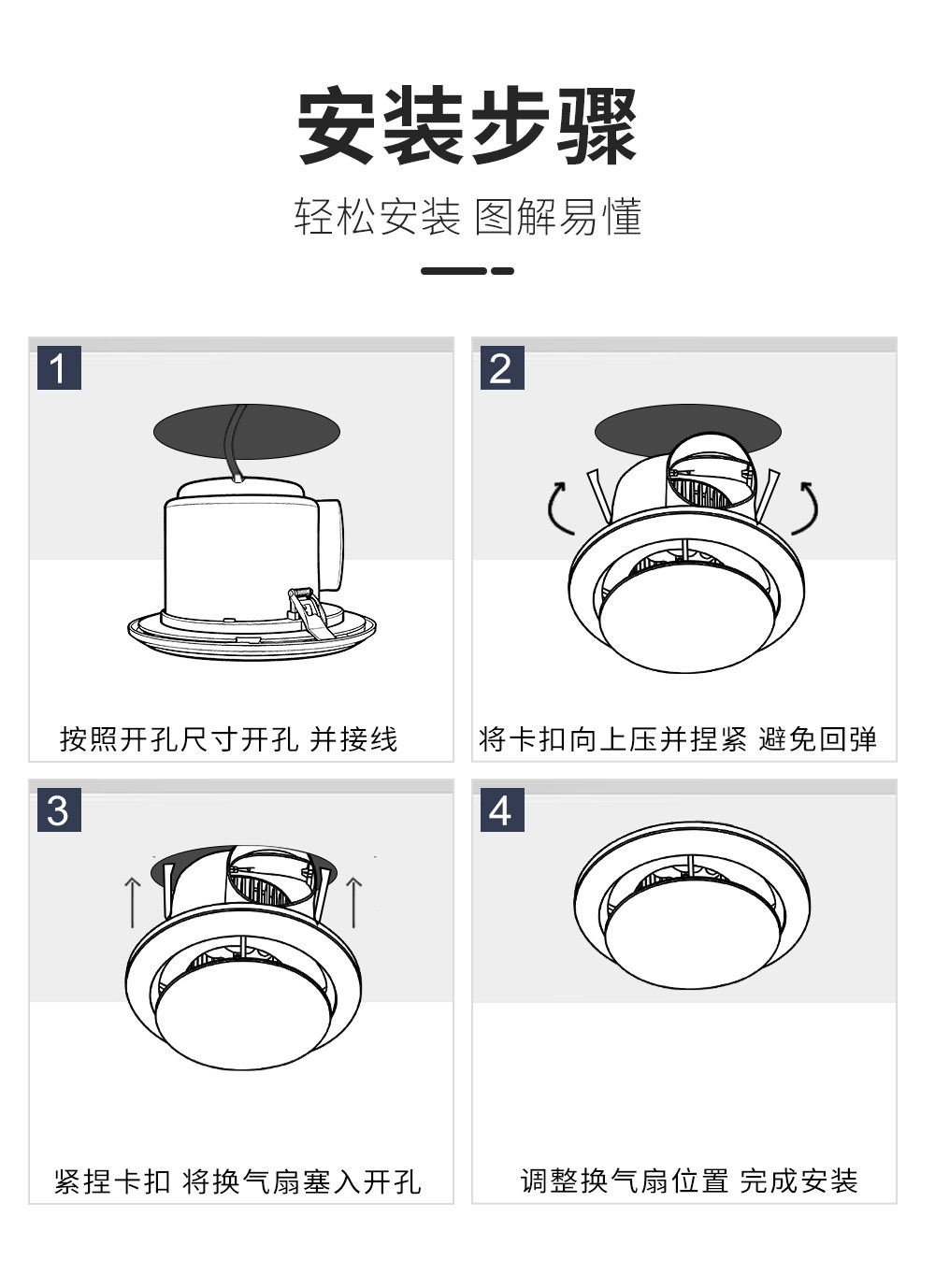 安装步骤

轻松安装 图解易懂

1

按照开孔尺寸开孔 并接线

2

将卡扣向上压并捏紧 避免回弹

3

紧捏卡扣 将换气扇塞入开孔

4

调整换气扇位置 完成安装