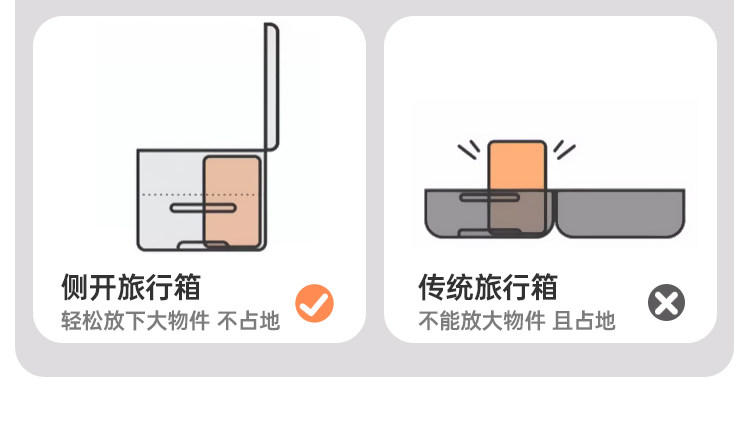 侧开旅行箱
轻松放下大物件 不占地

传统旅行箱
不能放大物件 且占地