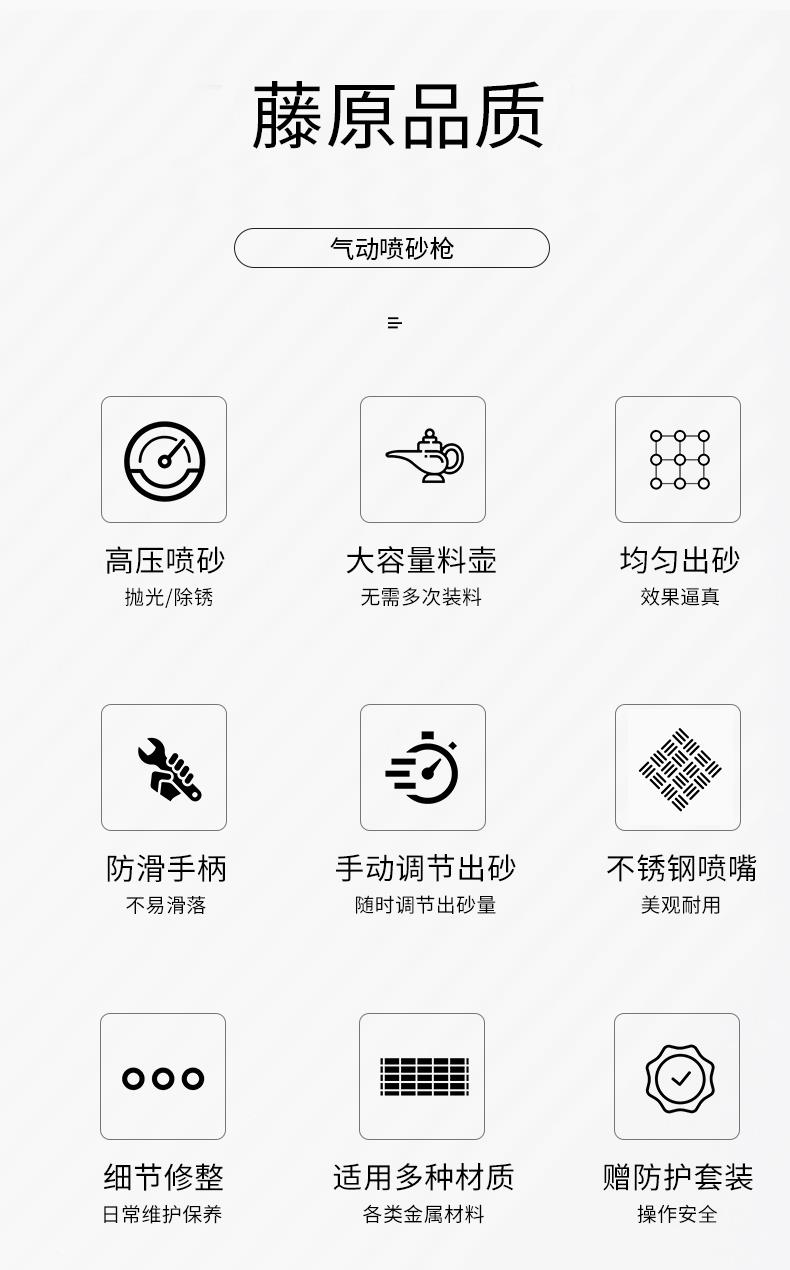 藤原品质

气动喷砂枪

高压喷砂
抛光/除锈

大容量料壶
无需多次装料

均匀出砂
效果逼真

防滑手柄
不易滑落

手动调节出砂
随时调节出砂量

不锈钢喷嘴
美观耐用

细节修整
日常维护保养

适用多种材质
各类金属材料

赠防护套装
操作安全