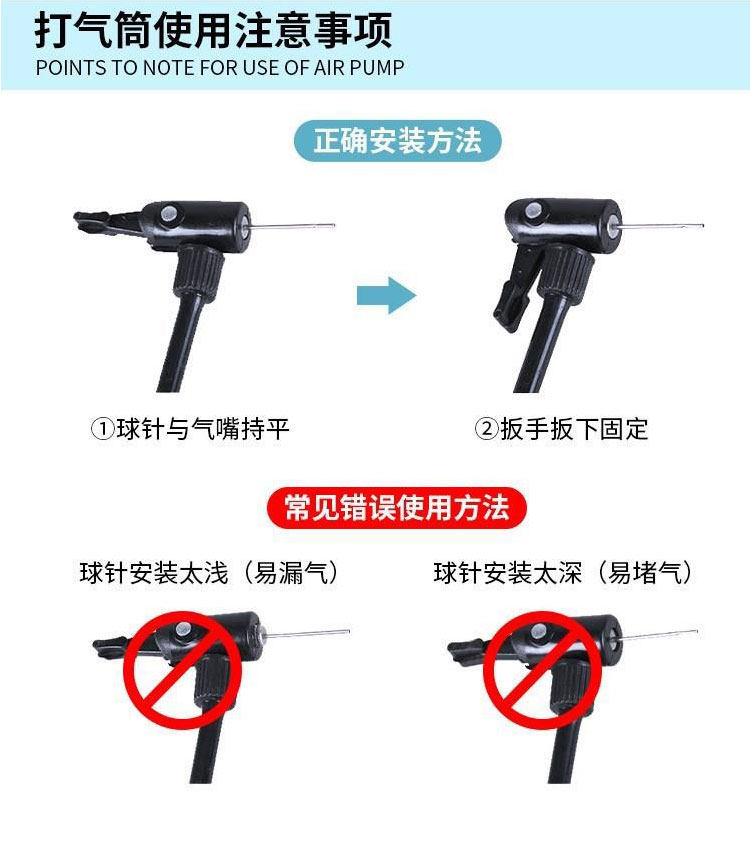 打气筒使用注意事项
POINTS TO NOTE FOR USE OF AIR PUMP

正确安装方法

①球针与气嘴持平

②扳手扳下固定

常见错误使用方法

球针安装太浅（易漏气）

球针安装太深（易堵气）