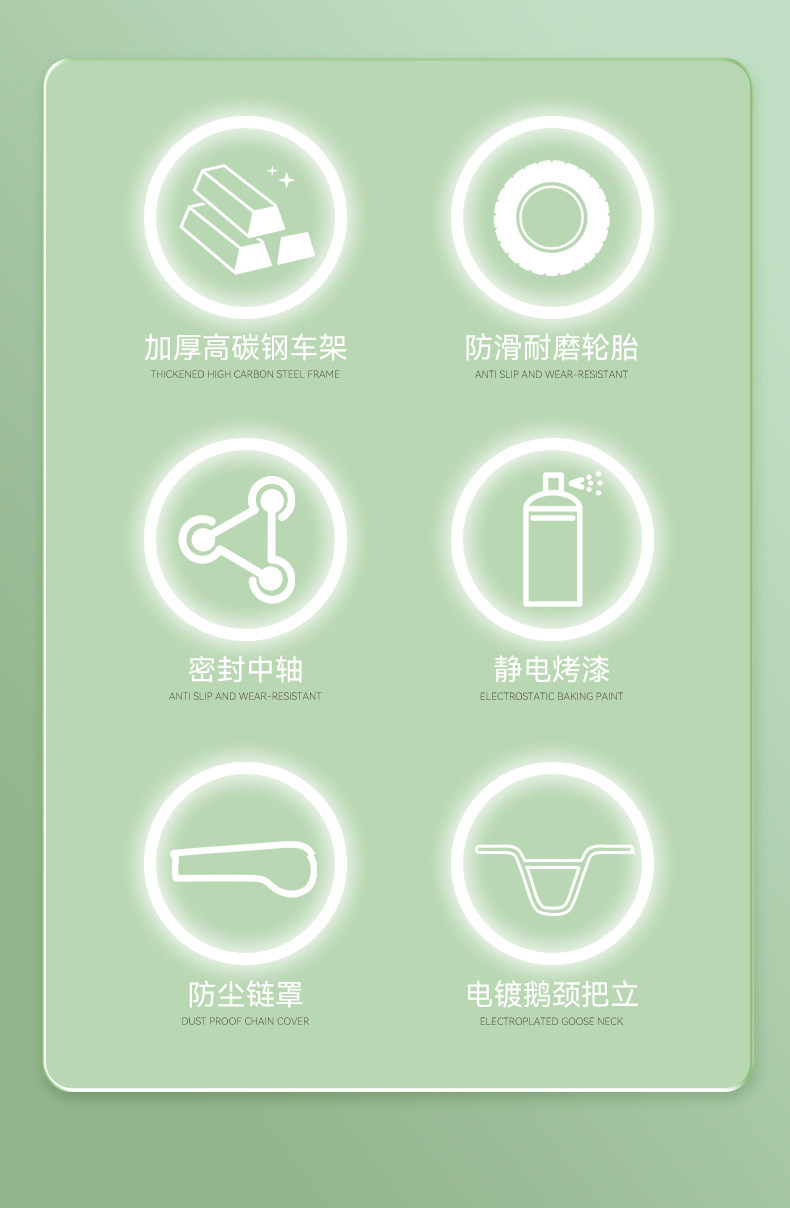 加厚高碳钢车架
THICKENED HIGH CARBON STEEL FRAME

防滑耐磨轮胎
ANTI SLIP AND WEAR-RESISTANT

密封中轴
ANTI SLIP AND WEAR-RESISTANT

静电烤漆
ELECTROSTATIC BAKING PAINT

防尘链罩
DUST PROOF CHAIN COVER

电镀鹅颈把立
ELECTROPLATED GOOSE NECK