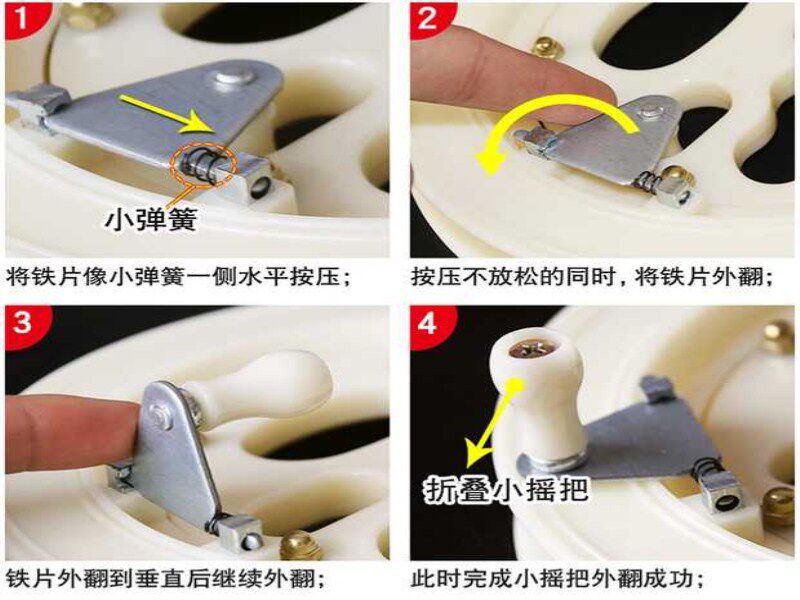 1
小弹簧
将铁片像小弹簧一侧水平按压；

2
按压不放松的同时，将铁片外翻；

3
铁片外翻到垂直后继续外翻；

4
折叠小摇把
此时完成小摇把外翻成功；