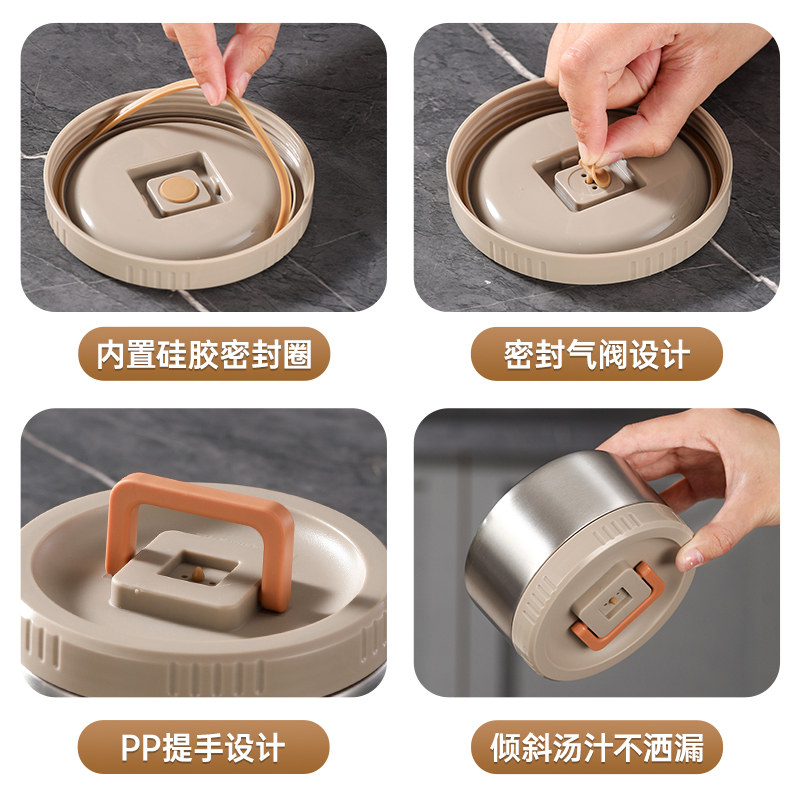 内置硅胶密封圈

密封气阀设计

PP提手设计

倾斜汤汁不洒漏