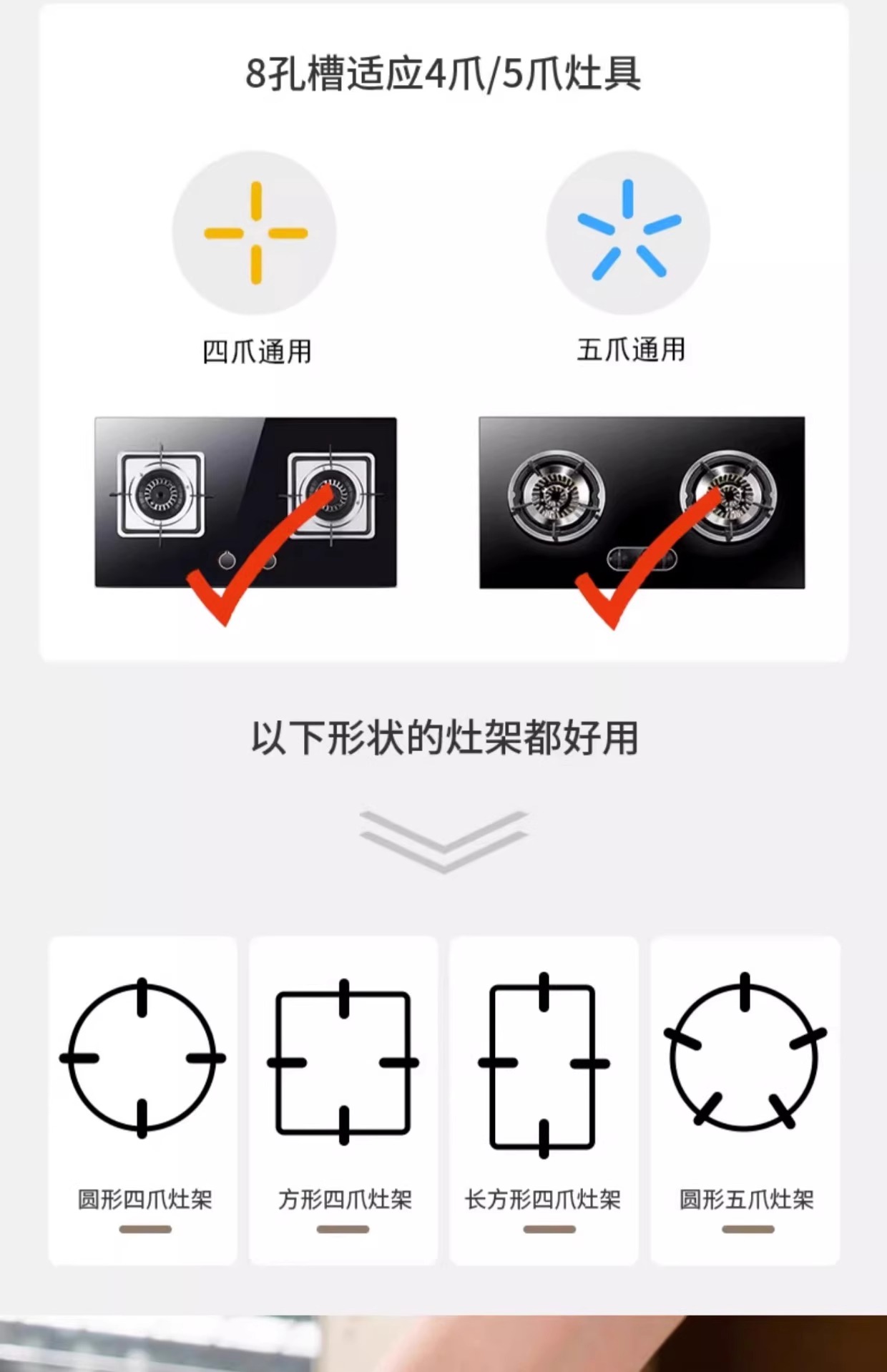 8孔槽适应4爪/5爪灶具

四爪通用

五爪通用

以下形状的灶架都好用

圆形四爪灶架

方形四爪灶架

长方形四爪灶架

圆形五爪灶架