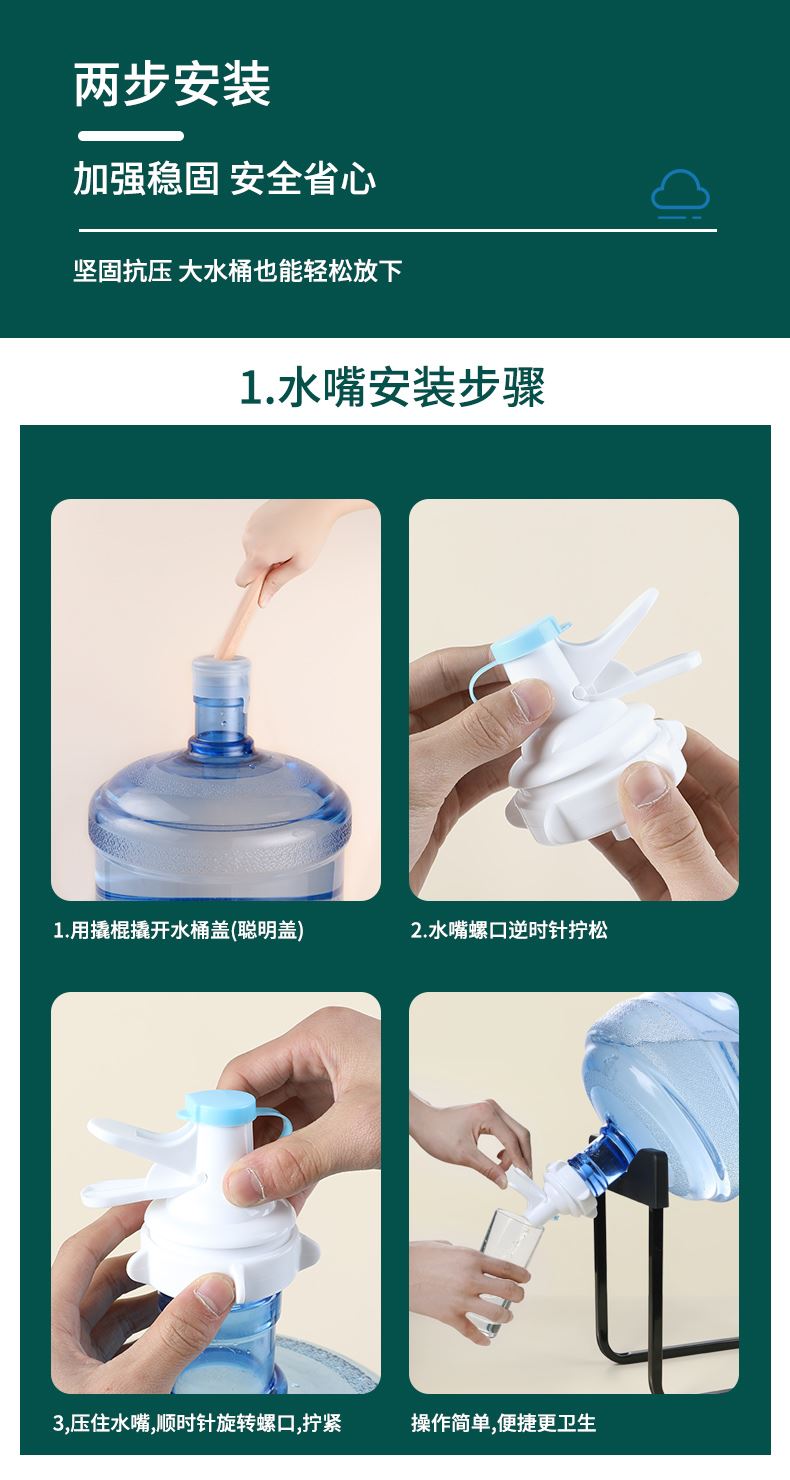 两步安装

加强稳固 安全省心

坚固抗压 大水桶也能轻松放下

1.水嘴安装步骤

1.用撬棍撬开水桶盖(聪明盖)

2.水嘴螺口逆时针拧松

3,压住水嘴,顺时针旋转螺口,拧紧

操作简单,便捷更卫生