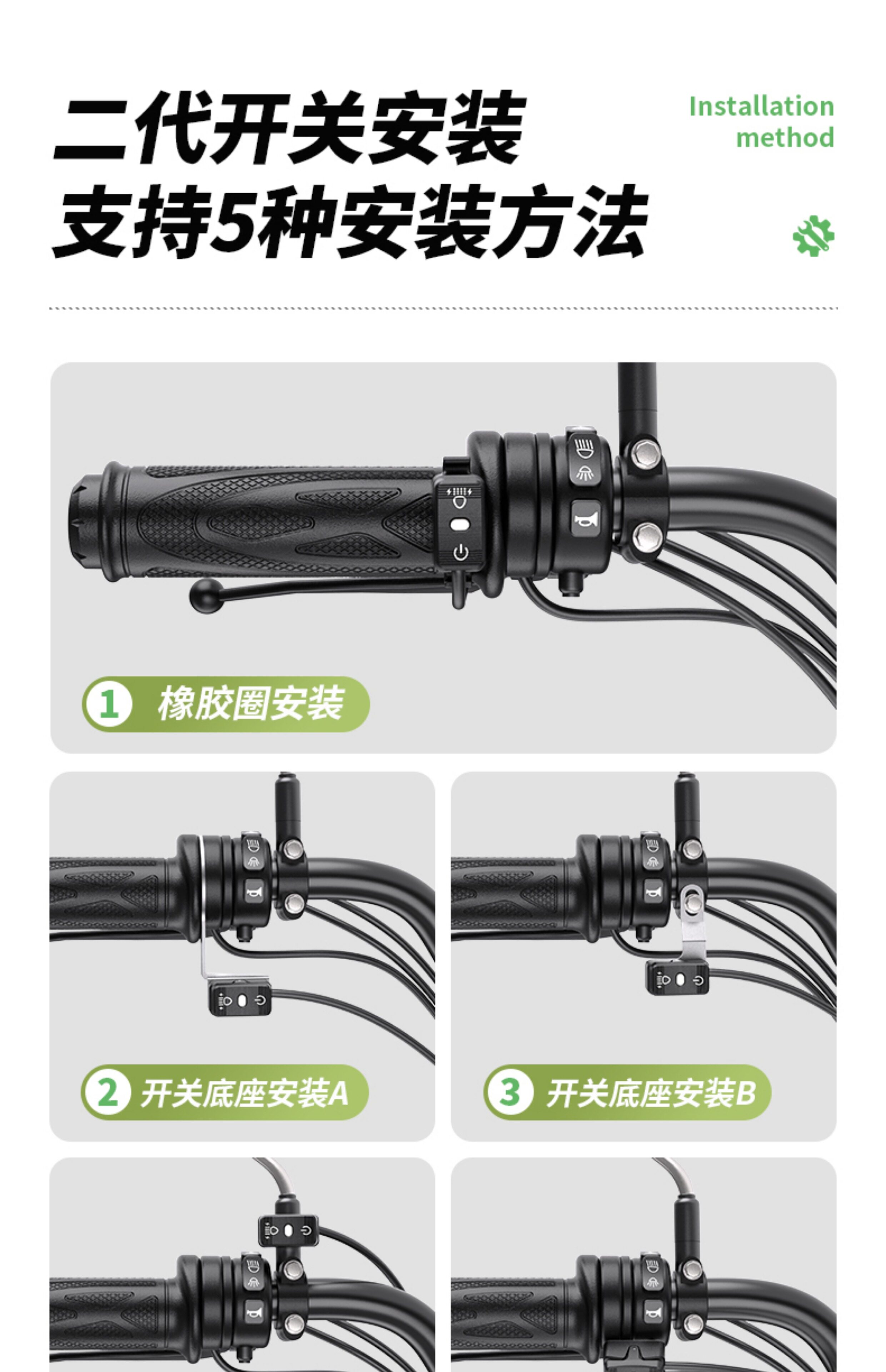 二代开关安装
支持5种安装方法

Installation method

1 橡胶圈安装

2 开关底座安装A

3 开关底座安装B