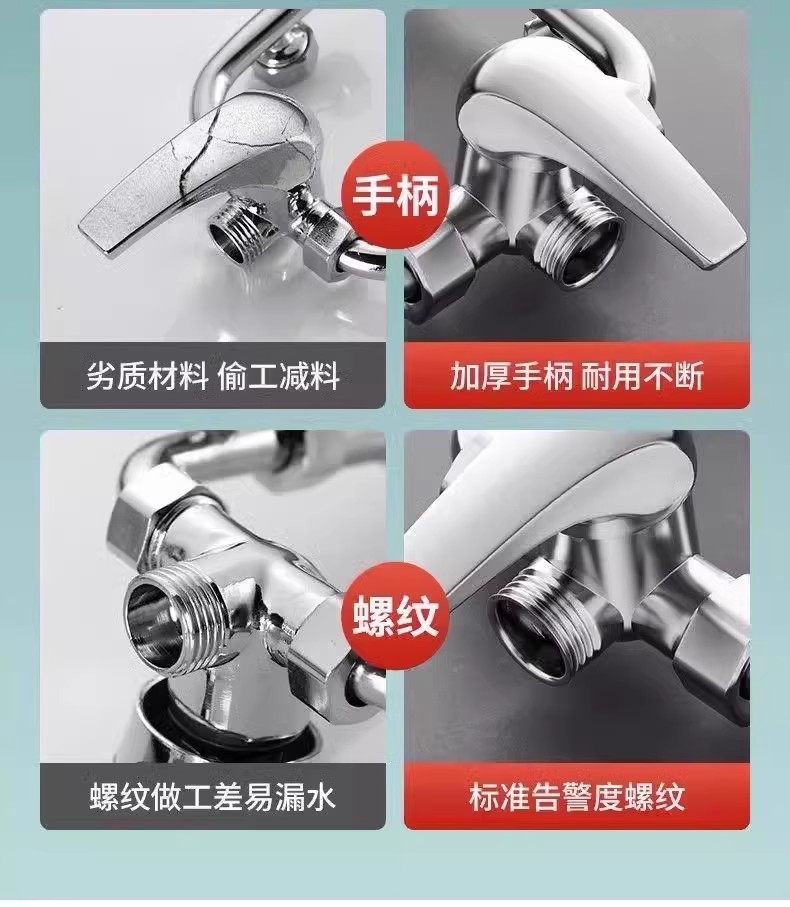 手柄

劣质材料 偷工减料

加厚手柄 耐用不断

螺纹

螺纹做工差易漏水

标准告警度螺纹