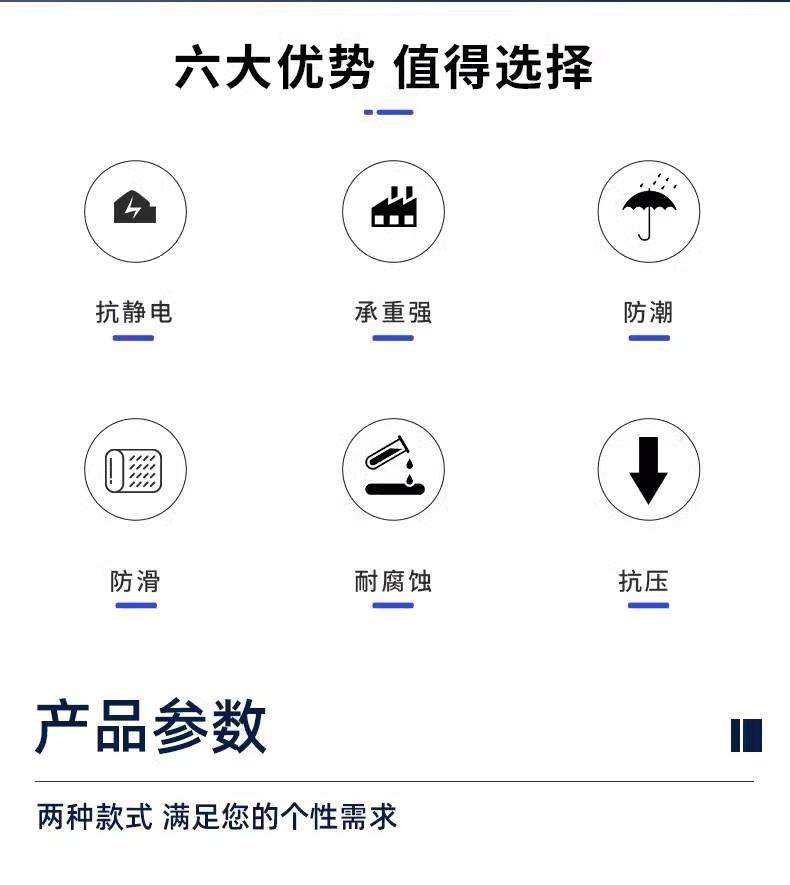 六大优势 值得选择

抗静电

承重强

防潮

防滑

耐腐蚀

抗压

产品参数

两种款式 满足您的个性需求