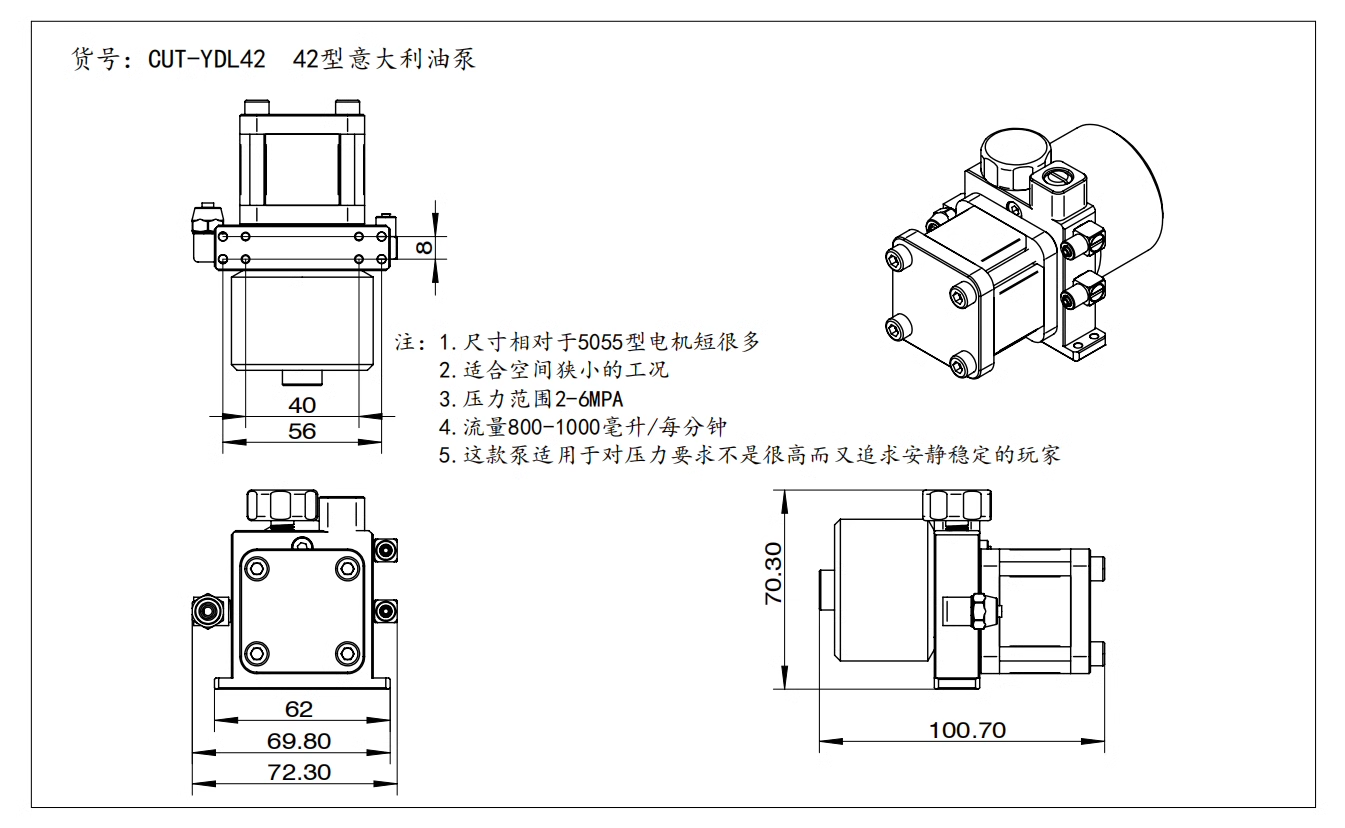 货号：CUT-YDL42 42型意大利油泵

8

40

56

注：1.尺寸相对于5055型电机短很多
2.适合空间狭小的工况
3.压力范围2-6MPA
4.流量800-1000毫升/每分钟
5.这款泵适用于对压力要求不是很高而又追求安静稳定的玩家

62

69.80

72.30

70.30

100.70