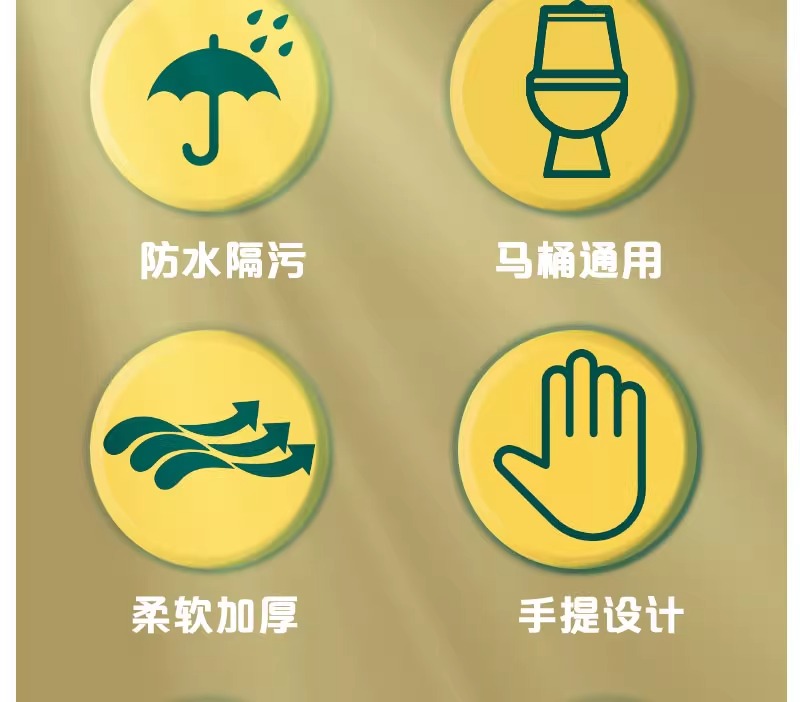 防水隔污

马桶通用

柔软加厚

手提设计