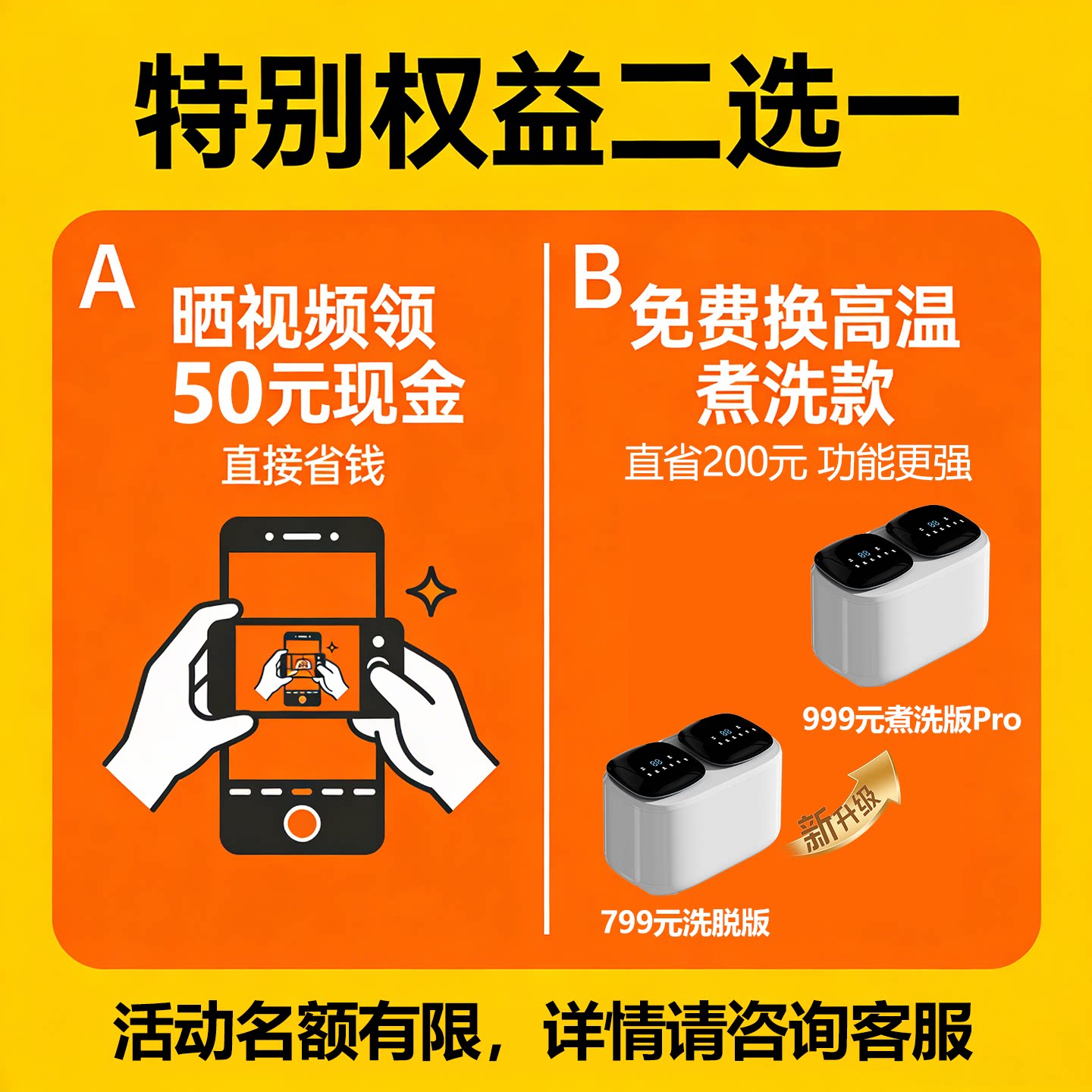 特别权益二选一

A
晒视频领
50元现金
直接省钱

B
免费换高温
煮洗款
直省200元 功能更强

999元煮洗版Pro

新升级

799元洗脱版

活动名额有限，详情请咨询客服