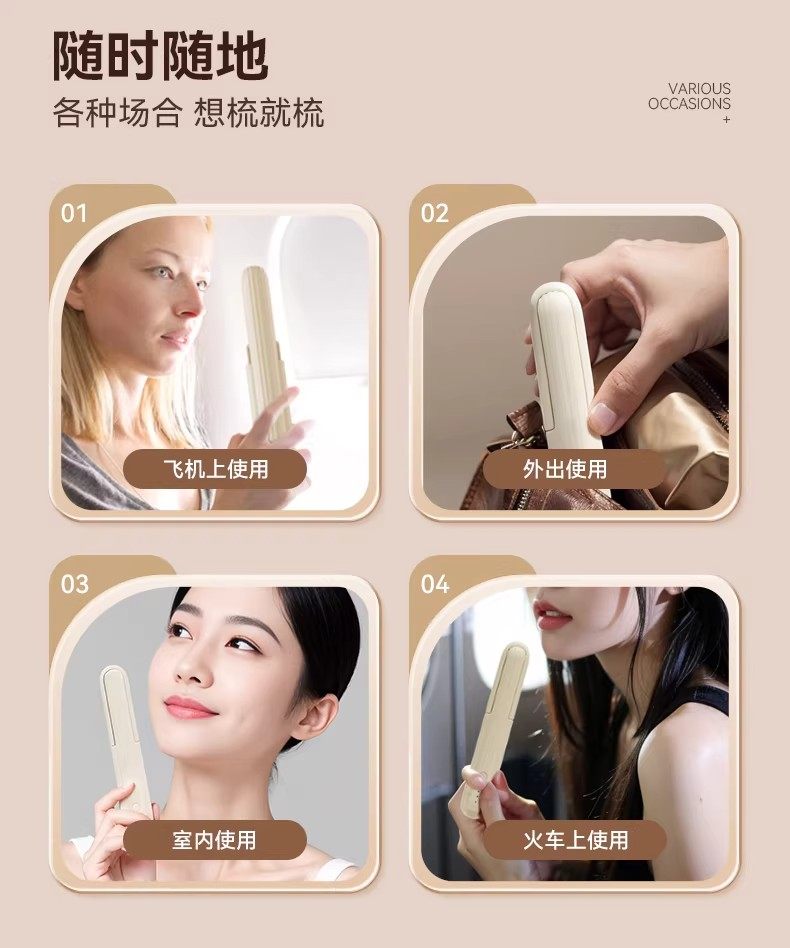 随时随地

各种场合 想梳就梳

VARIOUS OCCASIONS +

01

飞机上使用

02

外出使用

03

室内使用

04

火车上使用