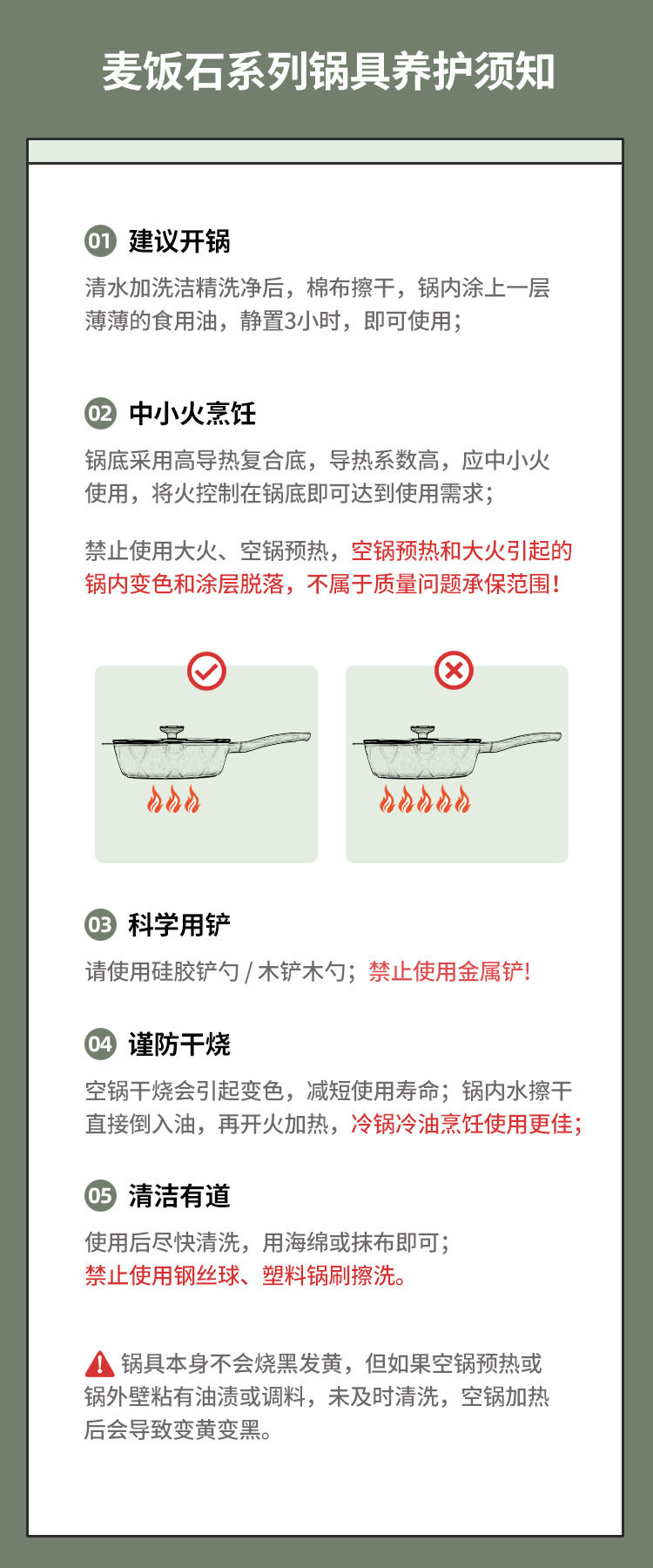 麦饭石系列锅具养护须知

01 建议开锅

清水加洗洁精洗净后，棉布擦干，锅内涂上一层薄薄的食用油，静置3小时，即可使用；

02 中小火烹饪

锅底采用高导热复合底，导热系数高，应中小火使用，将火控制在锅底即可达到使用需求；

禁止使用大火、空锅预热，空锅预热和大火引起的锅内变色和涂层脱落，不属于质量问题承保范围！

03 科学用铲

请使用硅胶铲勺 / 木铲木勺；禁止使用金属铲！

04 谨防干烧

空锅干烧会引起变色，减短使用寿命；锅内水擦干直接倒入油，再开火加热，冷锅冷油烹饪使用更佳；

05 清洁有道

使用后尽快清洗，用海绵或抹布即可；
禁止使用钢丝球、塑料锅刷擦洗。

锅具本身不会烧黑发黄，但如果空锅预热或锅外壁粘有油渍或调料，未及时清洗，空锅加热后会导致变黄变黑。