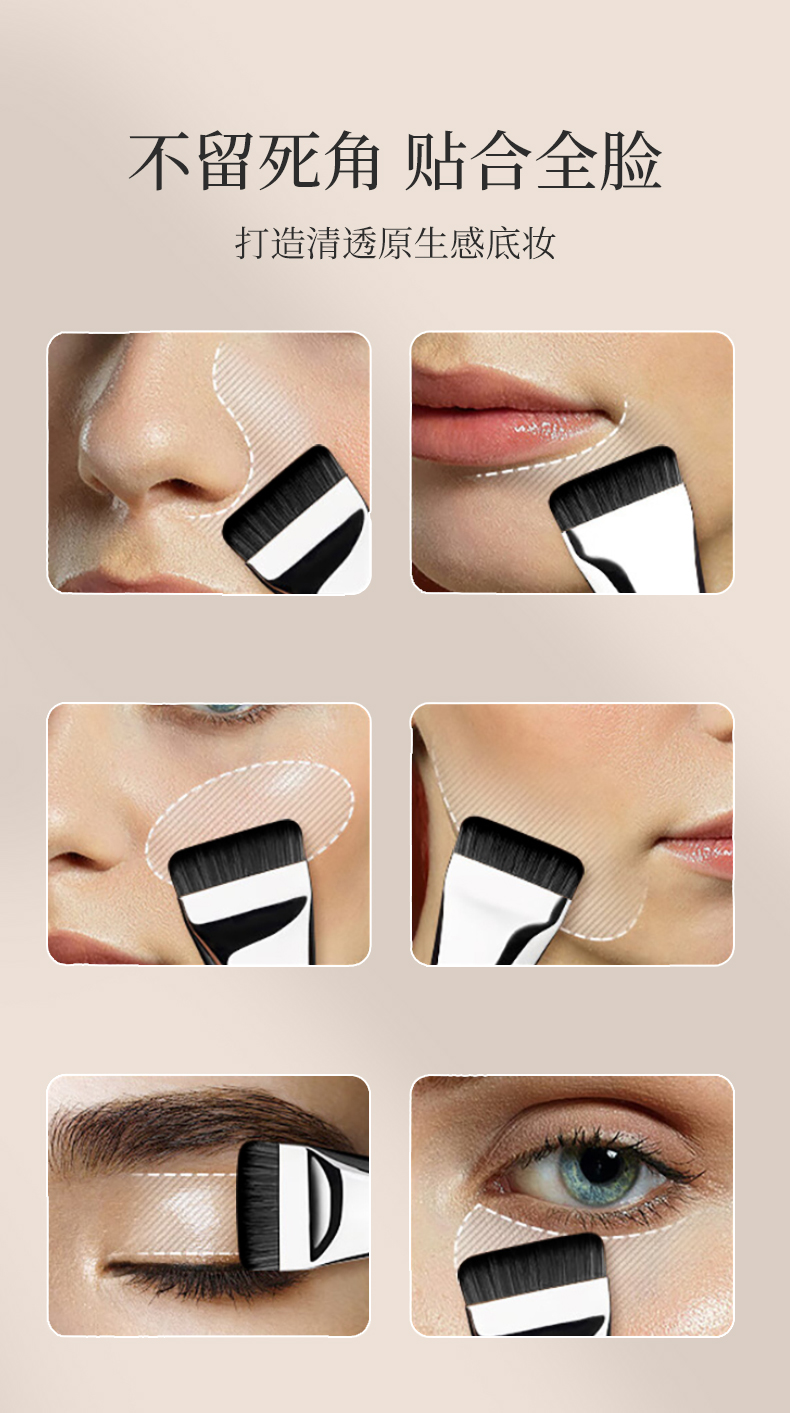 不留死角 贴合全脸

打造清透原生感底妆