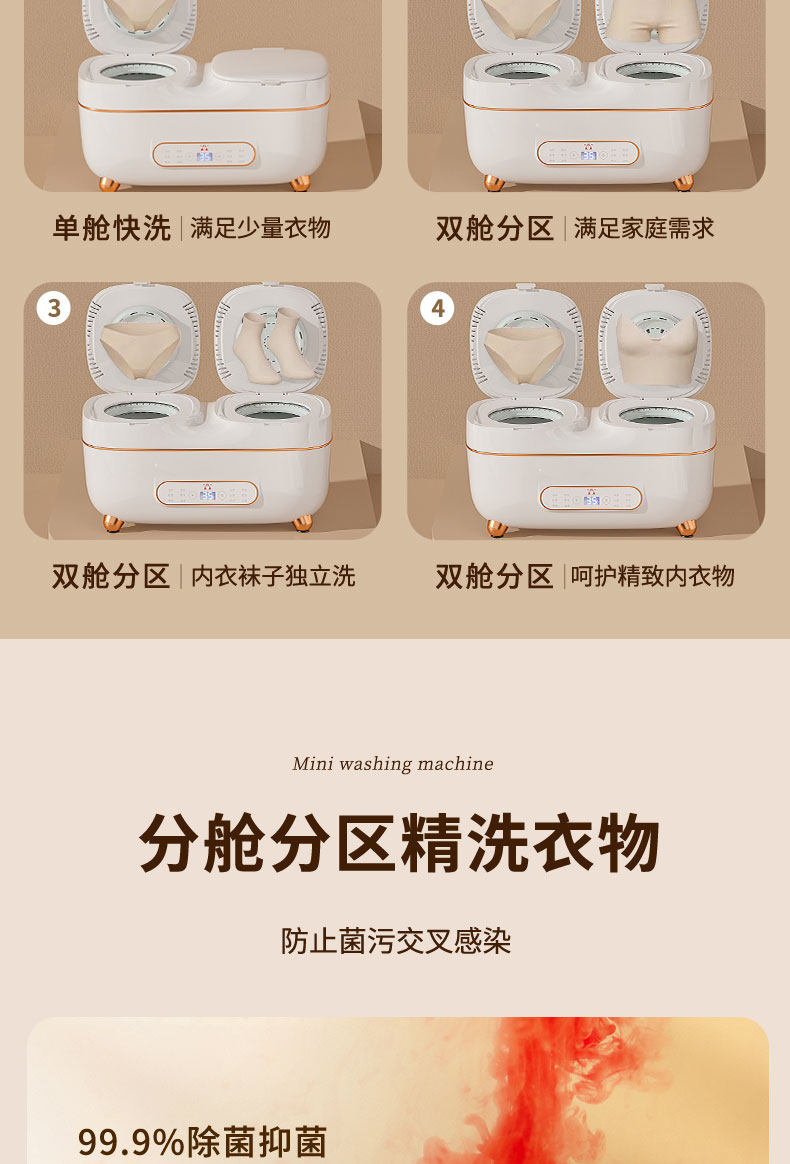 单舱快洗 | 满足少量衣物

双舱分区 | 满足家庭需求

3

4

双舱分区 | 内衣袜子独立洗

双舱分区 | 呵护精致内衣物

Mini washing machine

分舱分区精洗衣物

防止菌污交叉感染

99.9%除菌抑菌