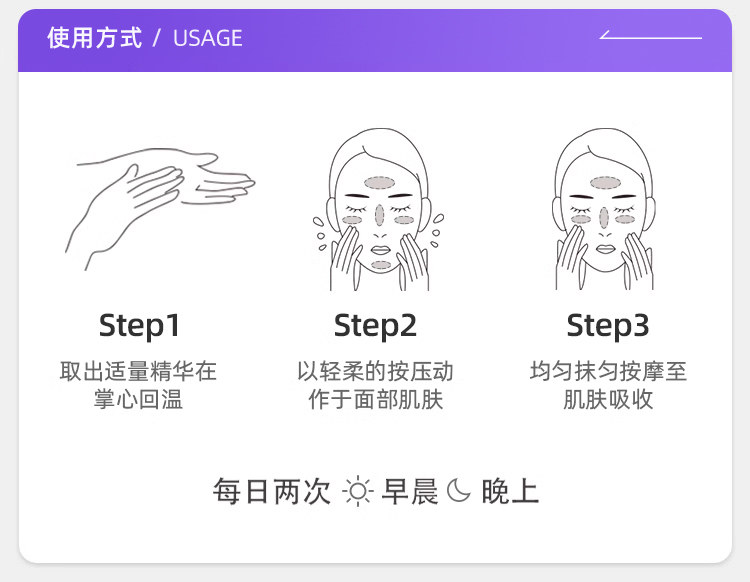 使用方式 / USAGE

Step1
取出适量精华在掌心回温

Step2
以轻柔的按压动作于面部肌肤

Step3
均匀抹匀按摩至肌肤吸收

每日两次 早晨 晚上