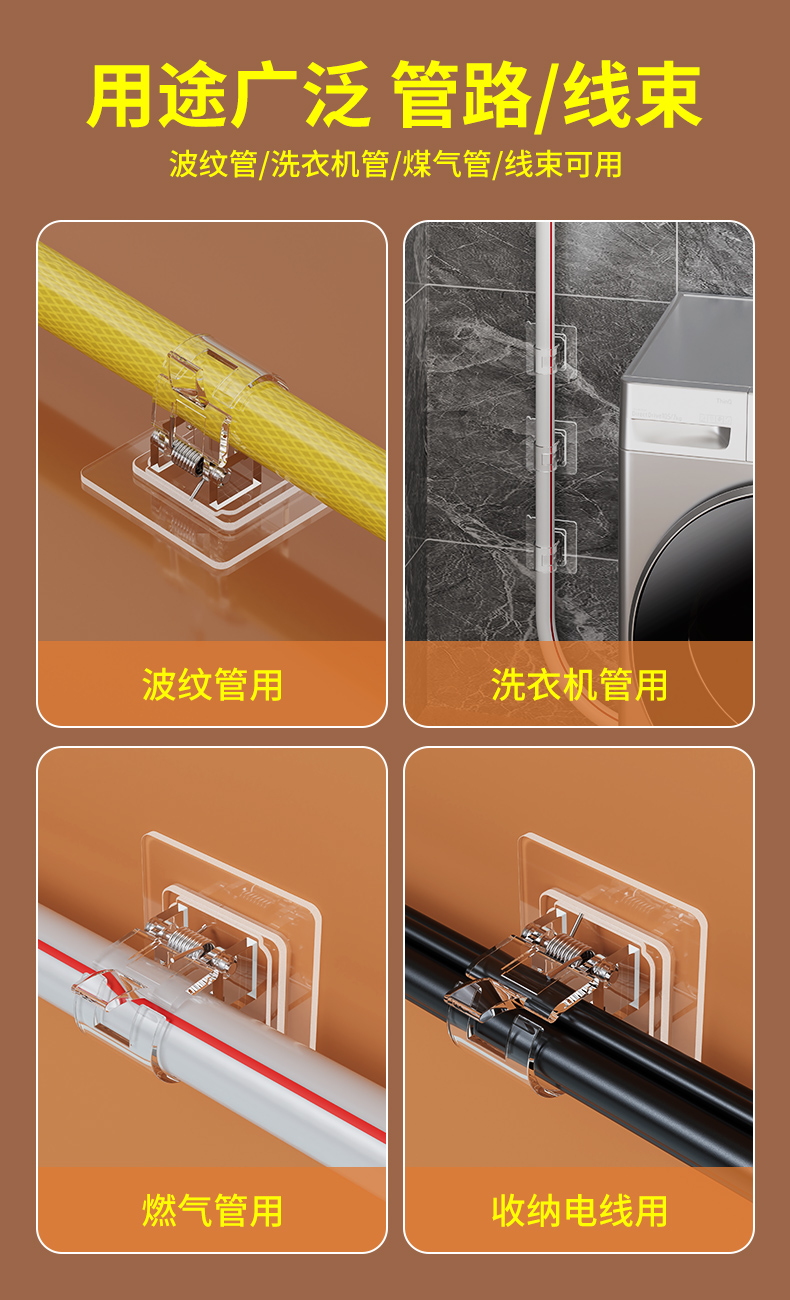 用途广泛 管路/线束

波纹管/洗衣机管/煤气管/线束可用

波纹管用

洗衣机管用

燃气管用

收纳电线用