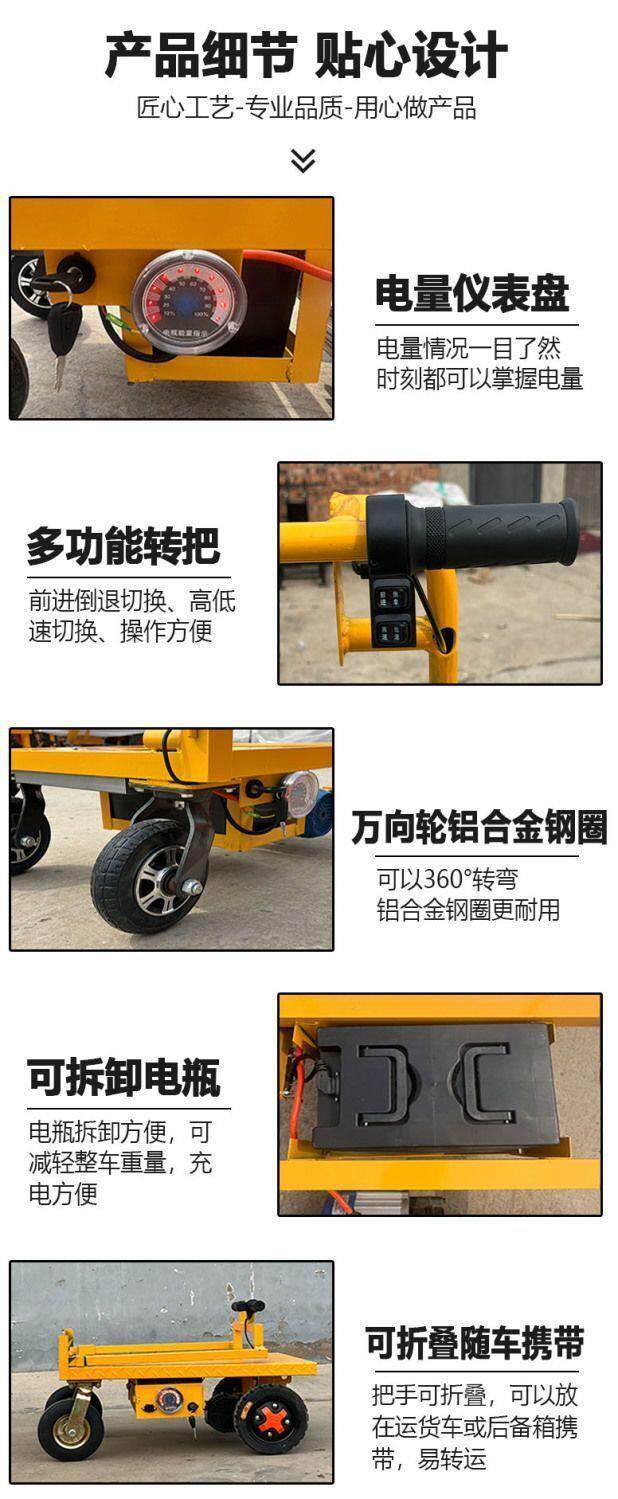 产品细节 贴心设计

匠心工艺-专业品质-用心做产品

电量仪表盘

电量情况一目了然
时刻都可以掌握电量

多功能转把

前进倒退切换、高低速切换、操作方便

万向轮铝合金钢圈

可以360°转弯
铝合金钢圈更耐用

可拆卸电瓶

电瓶拆卸方便，可减轻整车重量，充电方便

可折叠随车携带

把手可折叠，可以放在运货车或后备箱携带，易转运