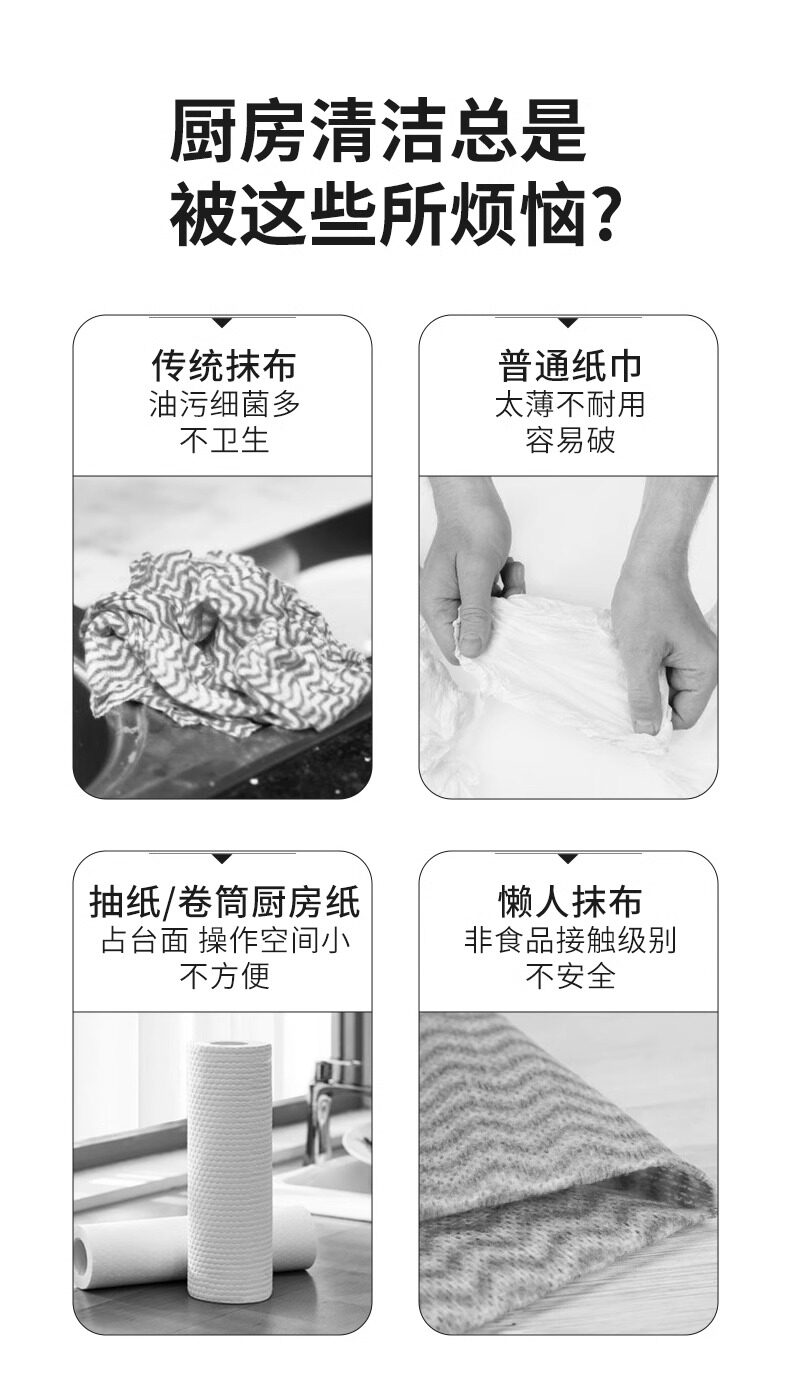 厨房清洁总是
被这些所烦恼？

传统抹布
油污细菌多
不卫生

普通纸巾
太薄不耐用
容易破

抽纸/卷筒厨房纸
占台面 操作空间小
不方便

懒人抹布
非食品接触级别
不安全