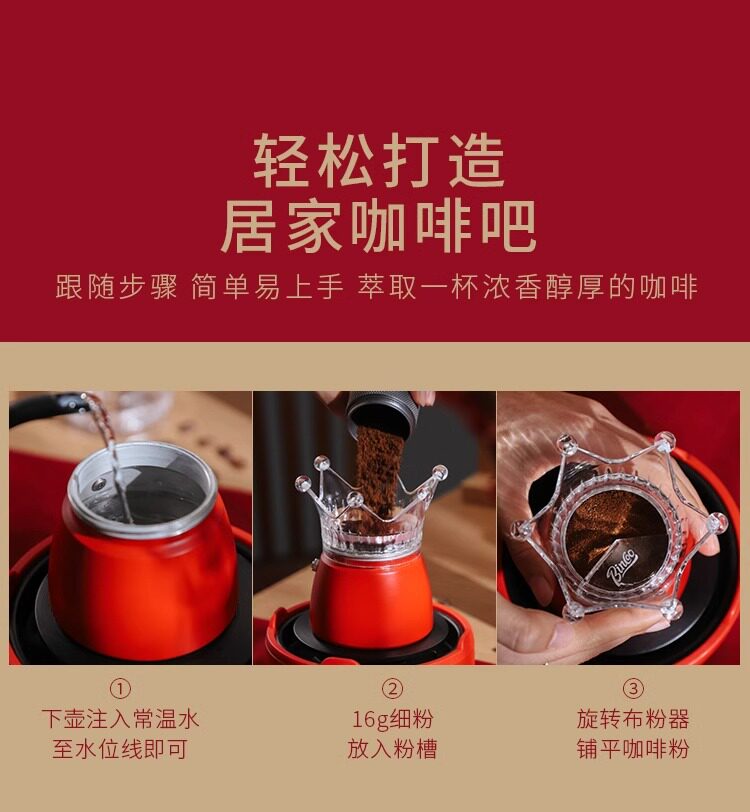 轻松打造
居家咖啡吧

跟随步骤 简单易上手 萃取一杯浓香醇厚的咖啡

Bincoo

①
下壶注入常温水
至水位线即可

②
16g细粉
放入粉槽

③
旋转布粉器
铺平咖啡粉