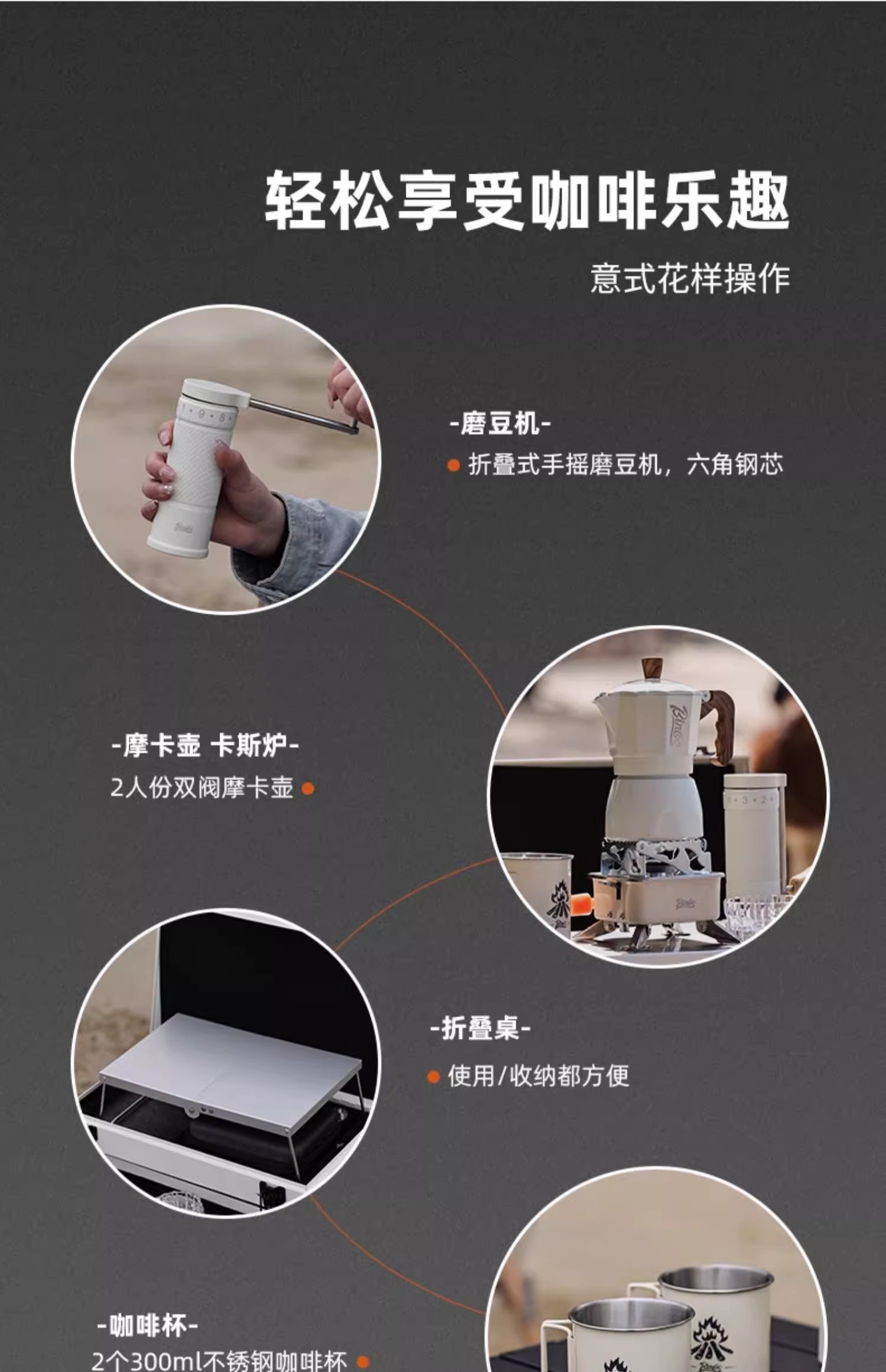 轻松享受咖啡乐趣

意式花样操作

-磨豆机-

折叠式手摇磨豆机，六角钢芯

-摩卡壶 卡斯炉-

2人份双阀摩卡壶

-折叠桌-

使用/收纳都方便

-咖啡杯-

2个300ml不锈钢咖啡杯