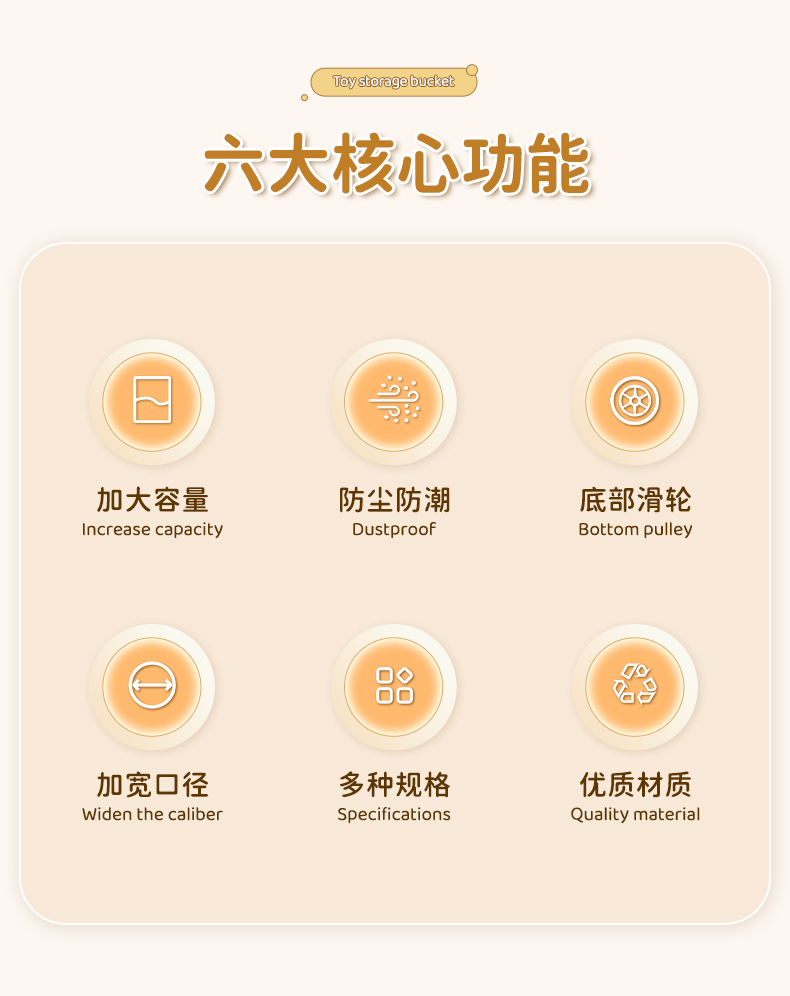 Toy storage bucket

六大核心功能

加大容量
Increase capacity

防尘防潮
Dustproof

底部滑轮
Bottom pulley

加宽口径
Widen the caliber

多种规格
Specifications

优质材质
Quality material