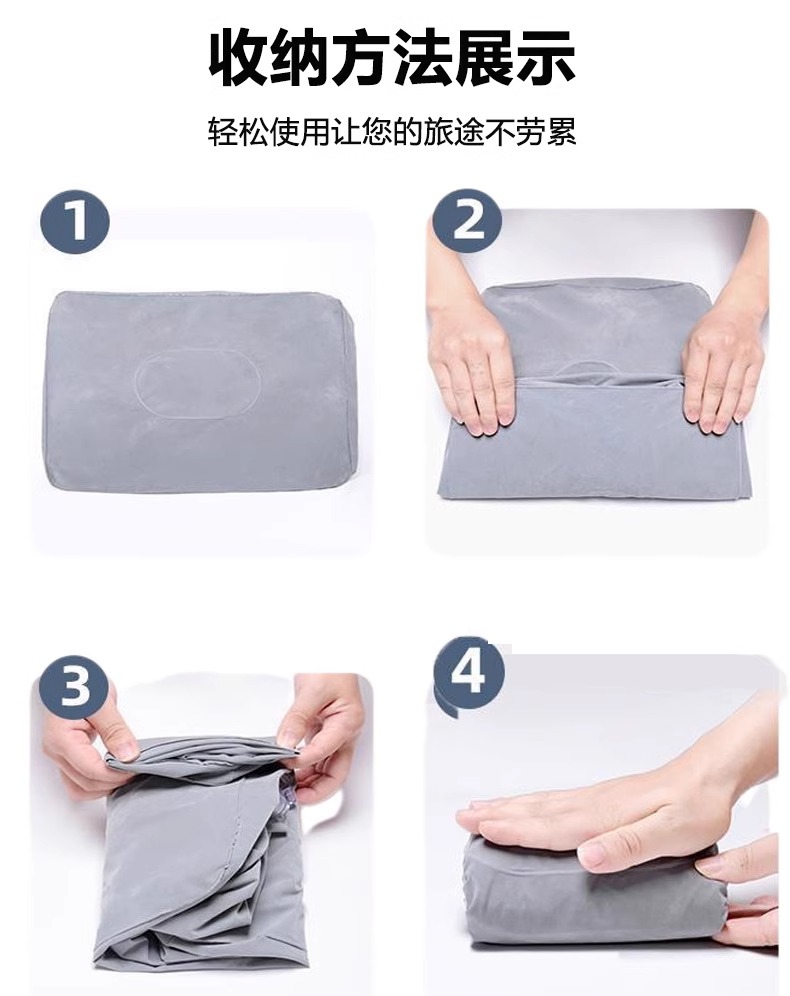 收纳方法展示

轻松使用让您的旅途不劳累

1

2

3

4