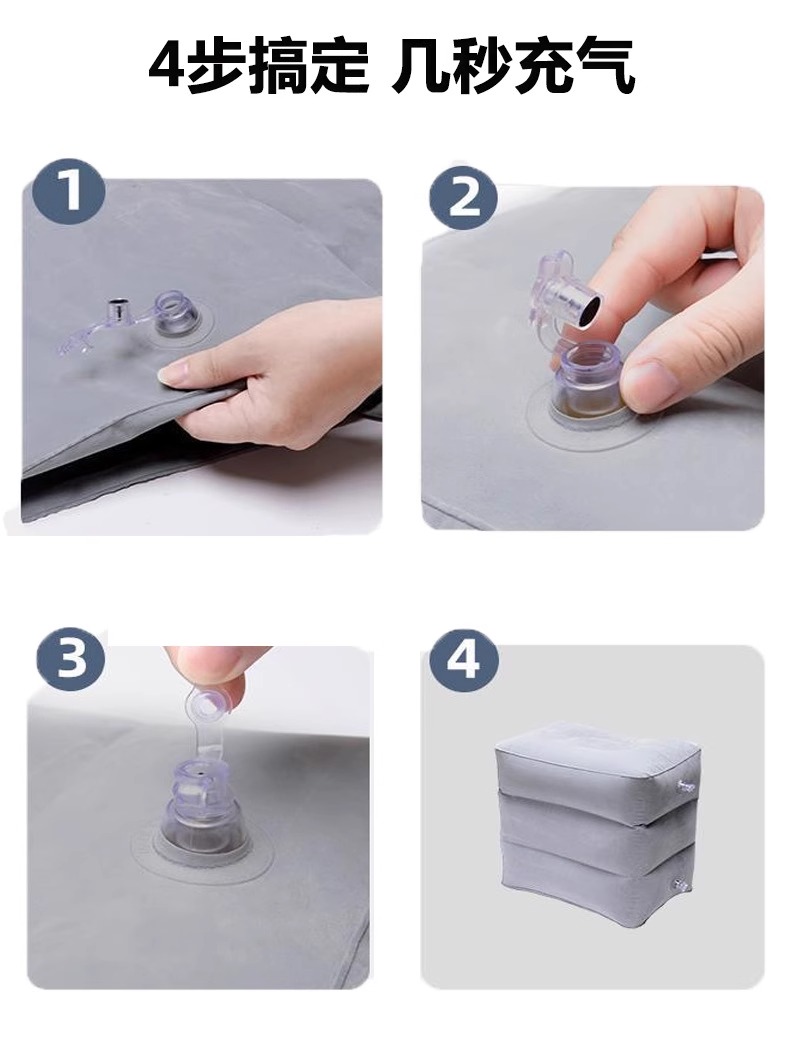 4步搞定 几秒充气

1

2

3

4