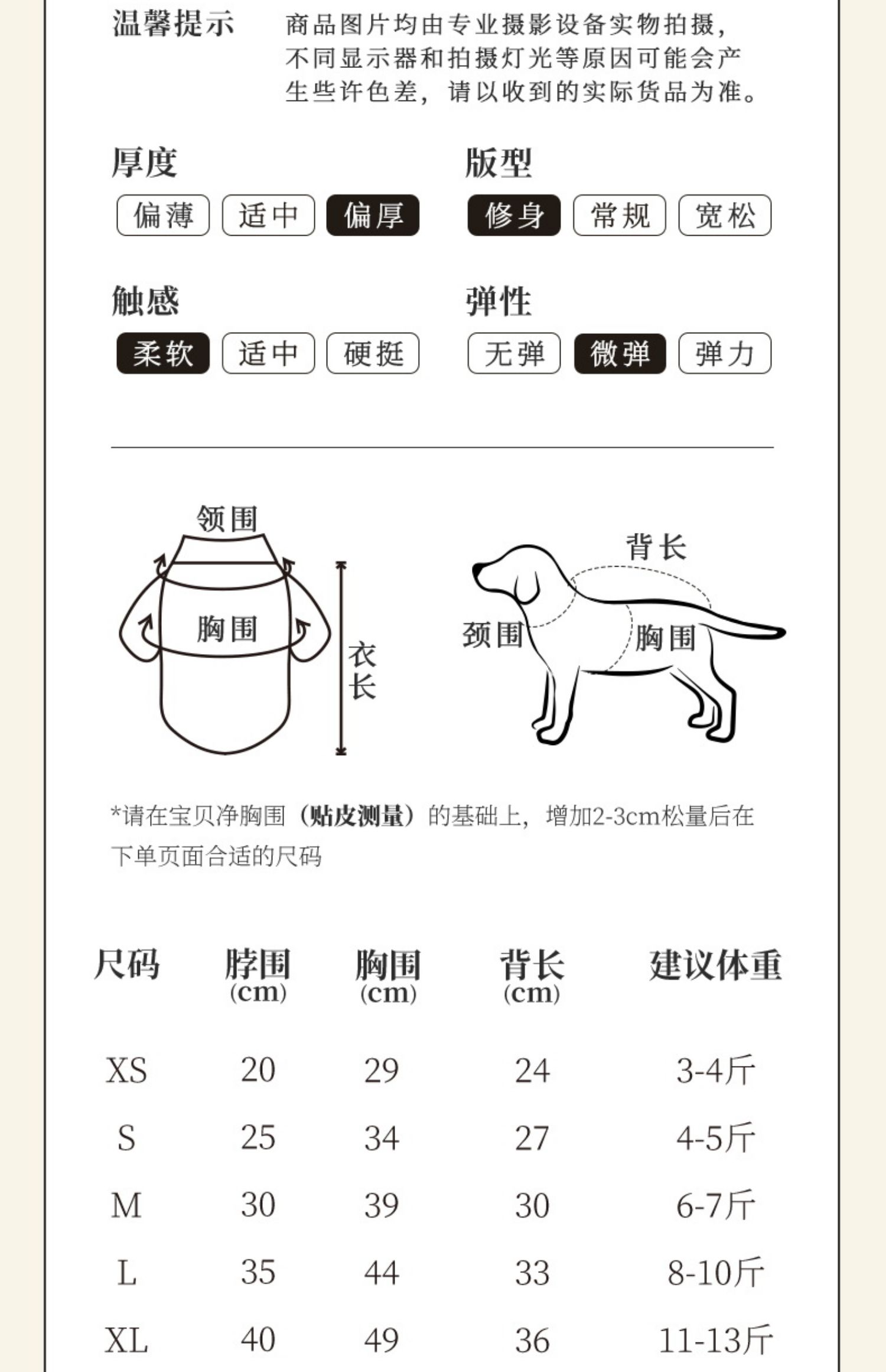 温馨提示　商品图片均由专业摄影设备实物拍摄，不同显示器和拍摄灯光等原因可能会产生些许色差，请以收到的实际货品为准。

厚度
偏薄　适中　偏厚

版型
修身　常规　宽松

触感
柔软　适中　硬挺

弹性
无弹　微弹　弹力

领围
胸围
衣长

背长
颈围
胸围

*请在宝贝净胸围（贴皮测量）的基础上，增加2-3cm松量后在下单页面合适的尺码

| 尺码 | 脖围 (cm) | 胸围 (cm) | 背长 (cm) | 建议体重 |
|---|---|---|---|---|
| XS | 20 | 29 | 24 | 3-4斤 |
| S | 25 | 34 | 27 | 4-5斤 |
| M | 30 | 39 | 30 | 6-7斤 |
| L | 35 | 44 | 33 | 8-10斤 |
| XL | 40 | 49 | 36 | 11-13斤 |