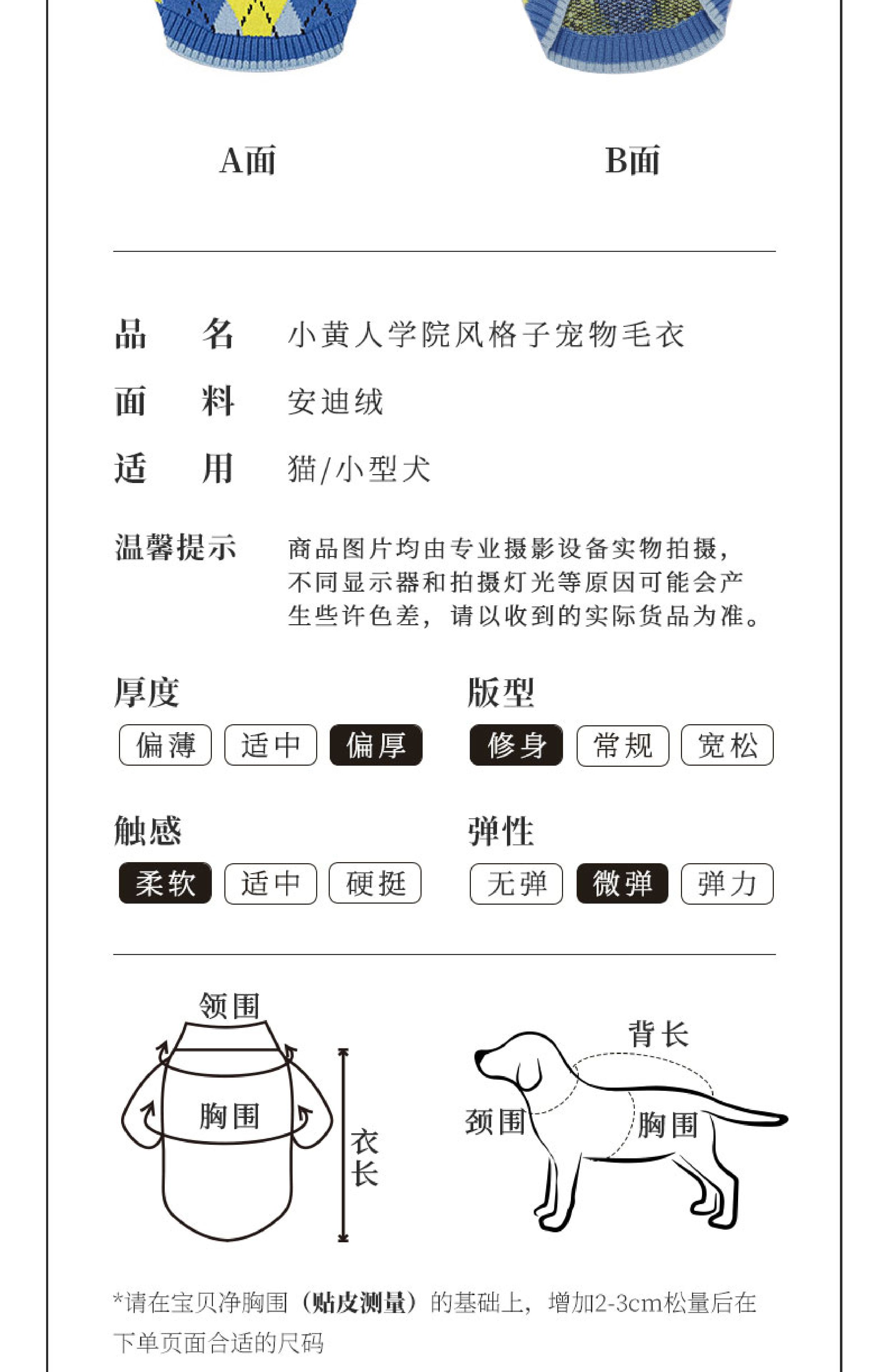 A面

B面

品　名　小黄人学院风格子宠物毛衣

面　料　安迪绒

适　用　猫/小型犬

温馨提示　商品图片均由专业摄影设备实物拍摄，不同显示器和拍摄灯光等原因可能会产生些许色差，请以收到的实际货品为准。

厚度

偏薄　适中　偏厚

版型

修身　常规　宽松

触感

柔软　适中　硬挺

弹性

无弹　微弹　弹力

领围

胸围

衣长

背长

颈围

胸围

*请在宝贝净胸围（贴皮测量）的基础上，增加2-3cm松量后在下单页面合适的尺码