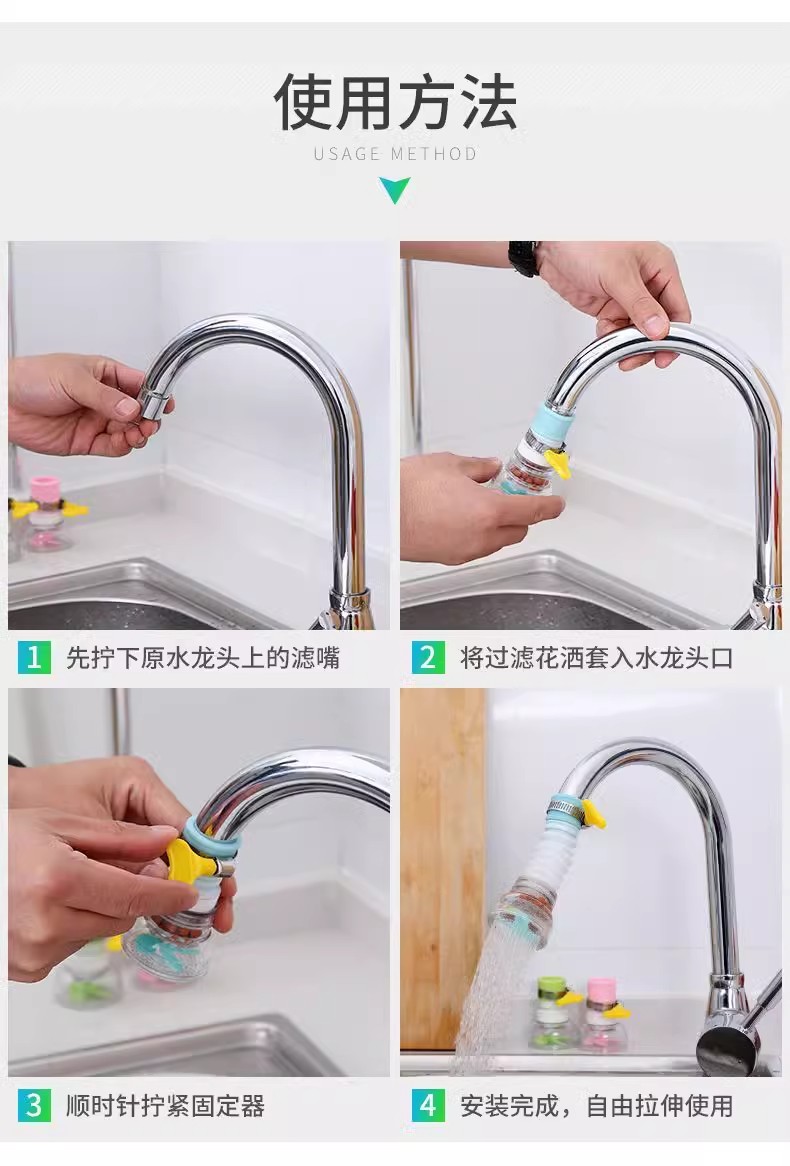 使用方法
USAGE METHOD

1 先拧下原水龙头上的滤嘴

2 将过滤花洒套入水龙头口

3 顺时针拧紧固定器

4 安装完成，自由拉伸使用