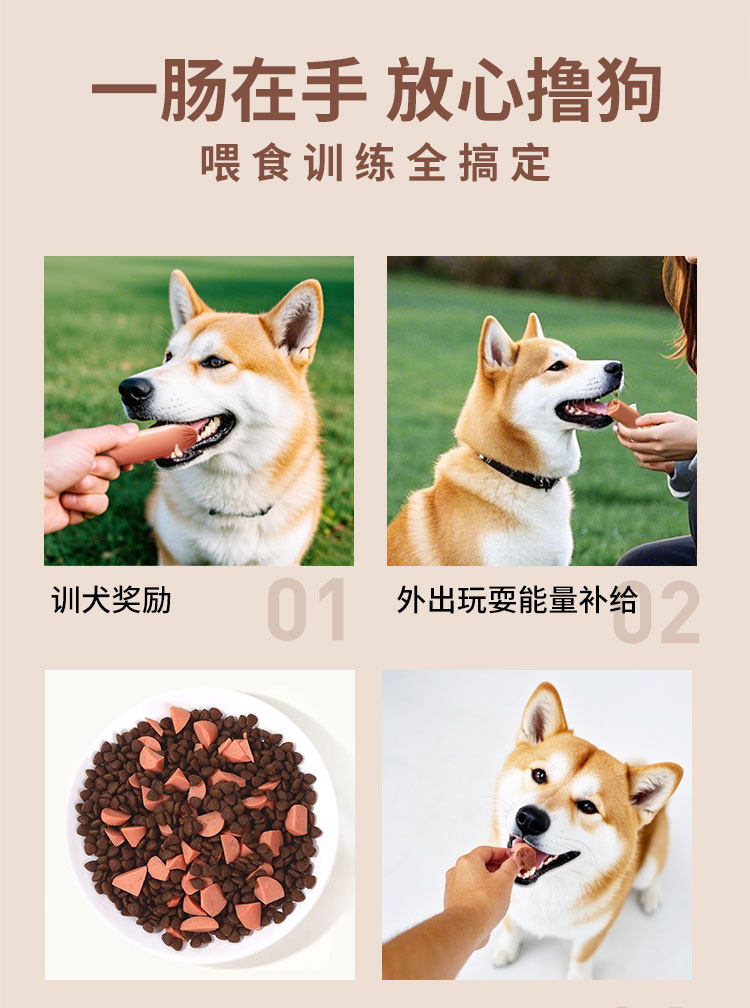 一肠在手 放心撸狗

喂食训练全搞定

训犬奖励 01

外出玩耍能量补给 02