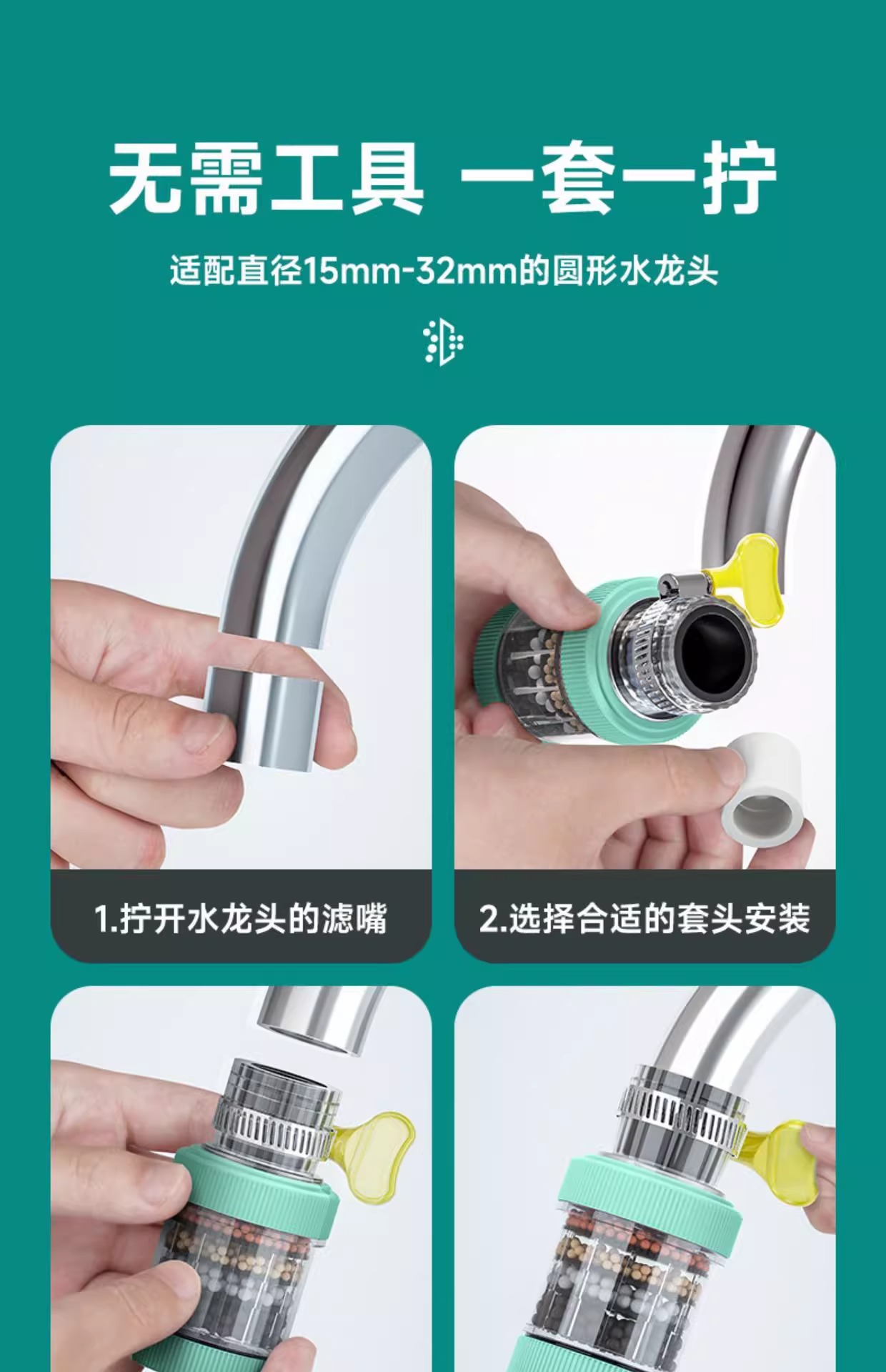 无需工具 一套一拧

适配直径15mm-32mm的圆形水龙头

1.拧开水龙头的滤嘴

2.选择合适的套头安装