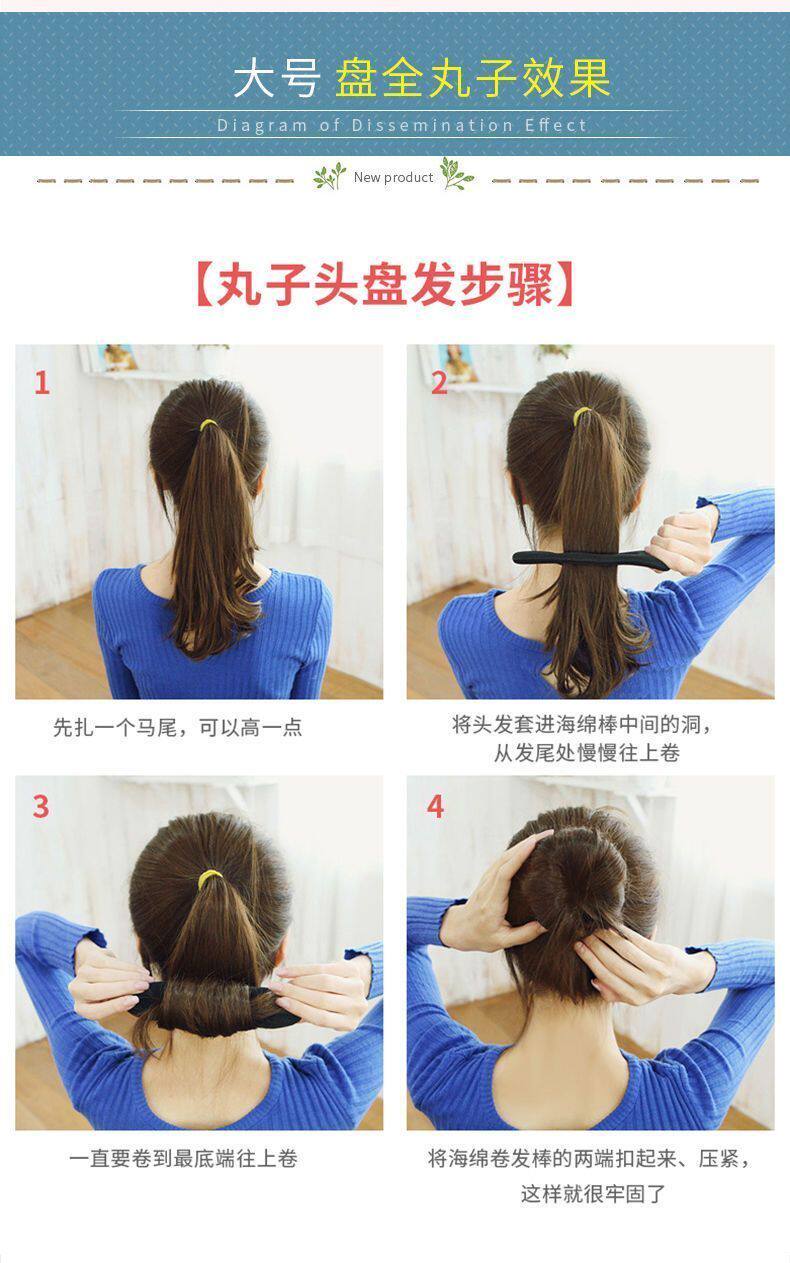 大号 盘全丸子效果

Diagram of Dissemination Effect

New product

【丸子头盘发步骤】

1

先扎一个马尾，可以高一点

2

将头发套进海绵棒中间的洞，从发尾处慢慢往上卷

3

一直要卷到最底端往上卷

4

将海绵卷发棒的两端扣起来、压紧，这样就很牢固了