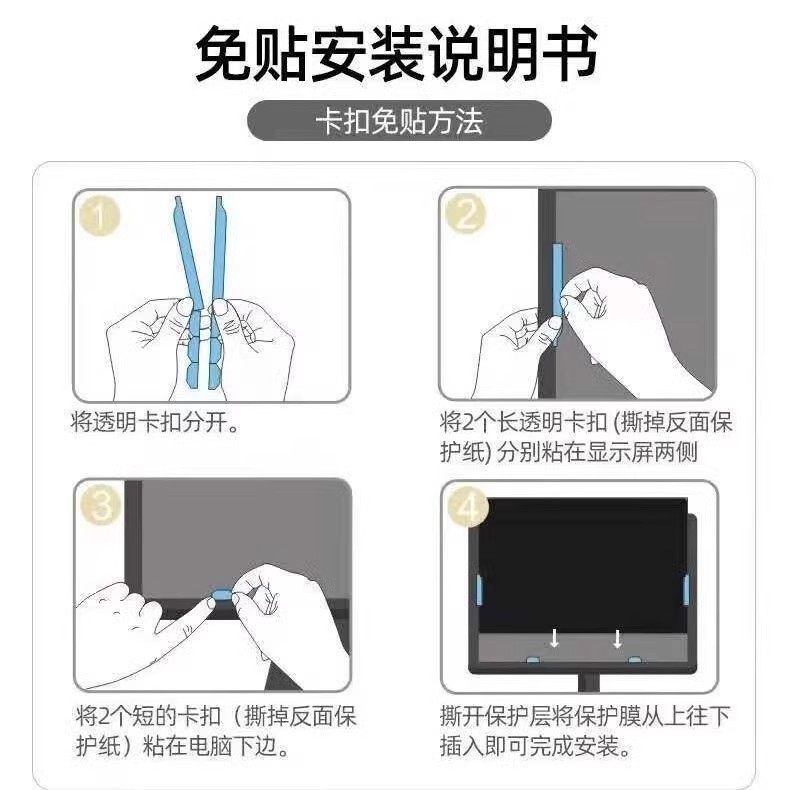 免贴安装说明书

卡扣免贴方法

1

将透明卡扣分开。

2

将2个长透明卡扣 (撕掉反面保护纸) 分别粘在显示屏两侧

3

将2个短的卡扣（撕掉反面保护纸）粘在电脑下边。

4

撕开保护层将保护膜从上往下插入即可完成安装。