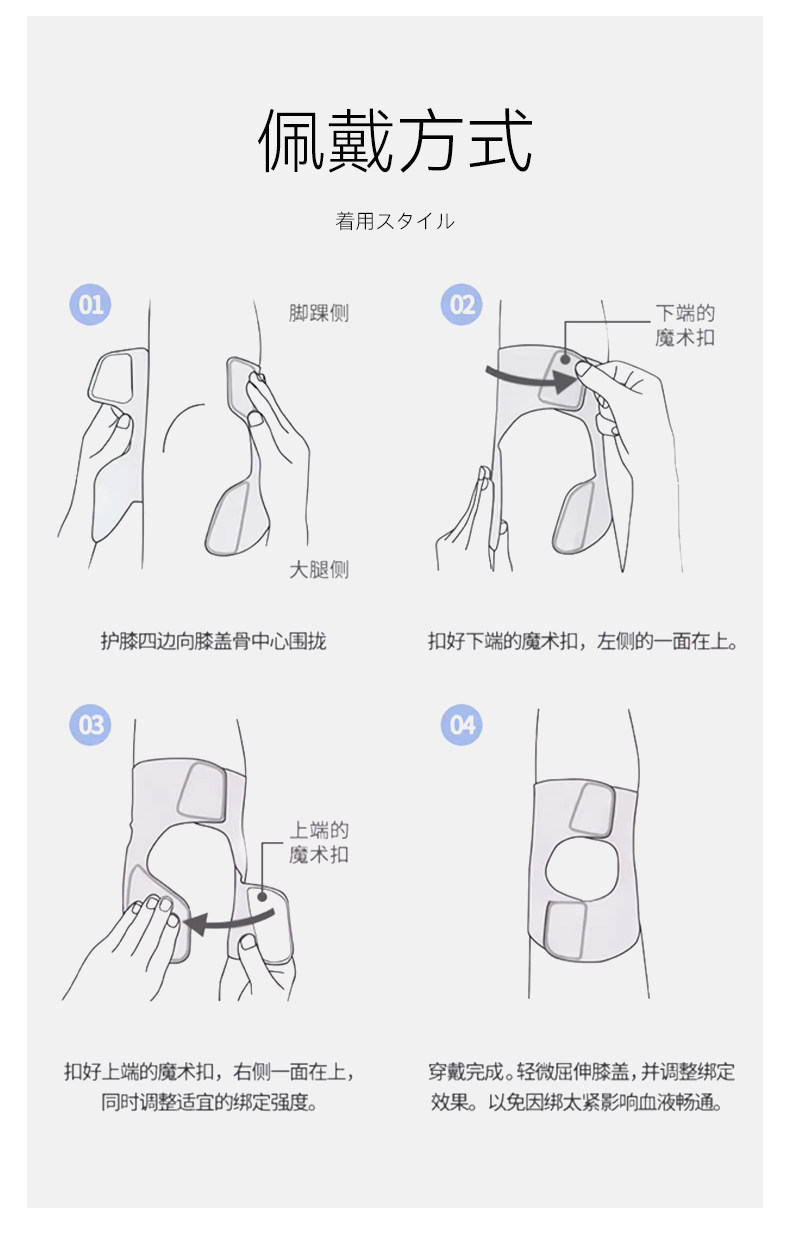 佩戴方式

着用スタイル

01

脚踝侧

大腿侧

护膝四边向膝盖骨中心围拢

02

下端的魔术扣

扣好下端的魔术扣，左侧的一面在上。

03

上端的魔术扣

扣好上端的魔术扣，右侧一面在上，同时调整适宜的绑定强度。

04

穿戴完成。轻微屈伸膝盖，并调整绑定效果。以免因绑太紧影响血液畅通。